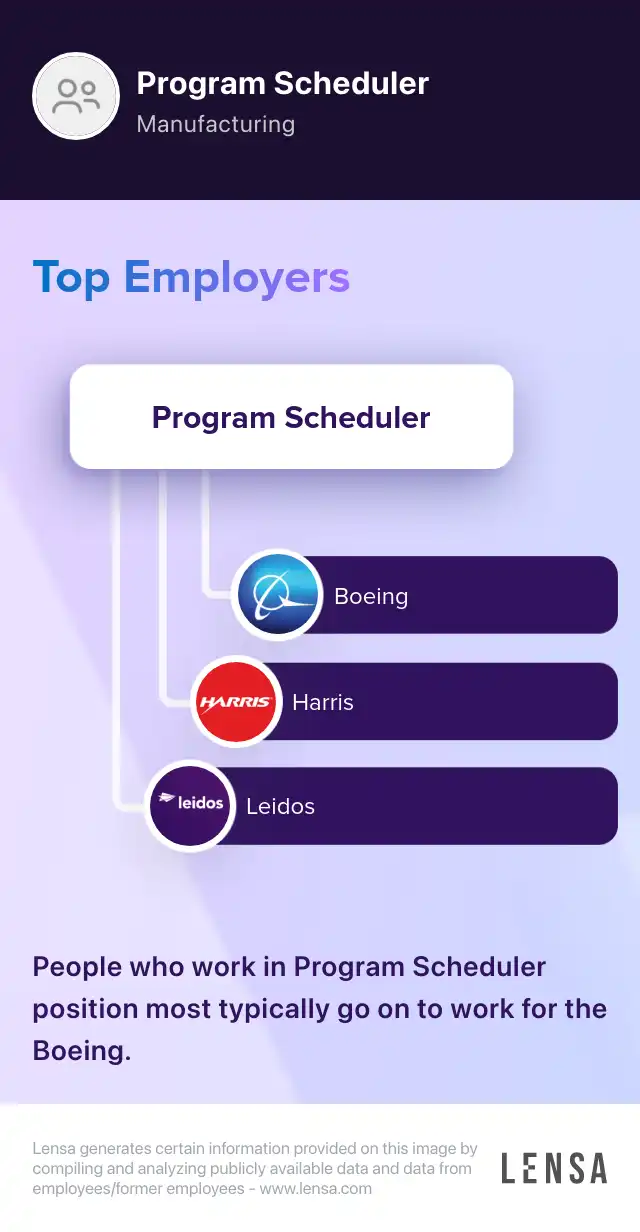 Program Scheduler
Manufacturing

Top Employers

Program Scheduler

Boeing

HARRIS Harris

leidos Leidos

People who work in Program Scheduler position most typically go on to work for the Boeing.

Lensa generates certain information provided on this image by compiling and analyzing publicly available data and data from employees/former employees - www.lensa.com

LENSA