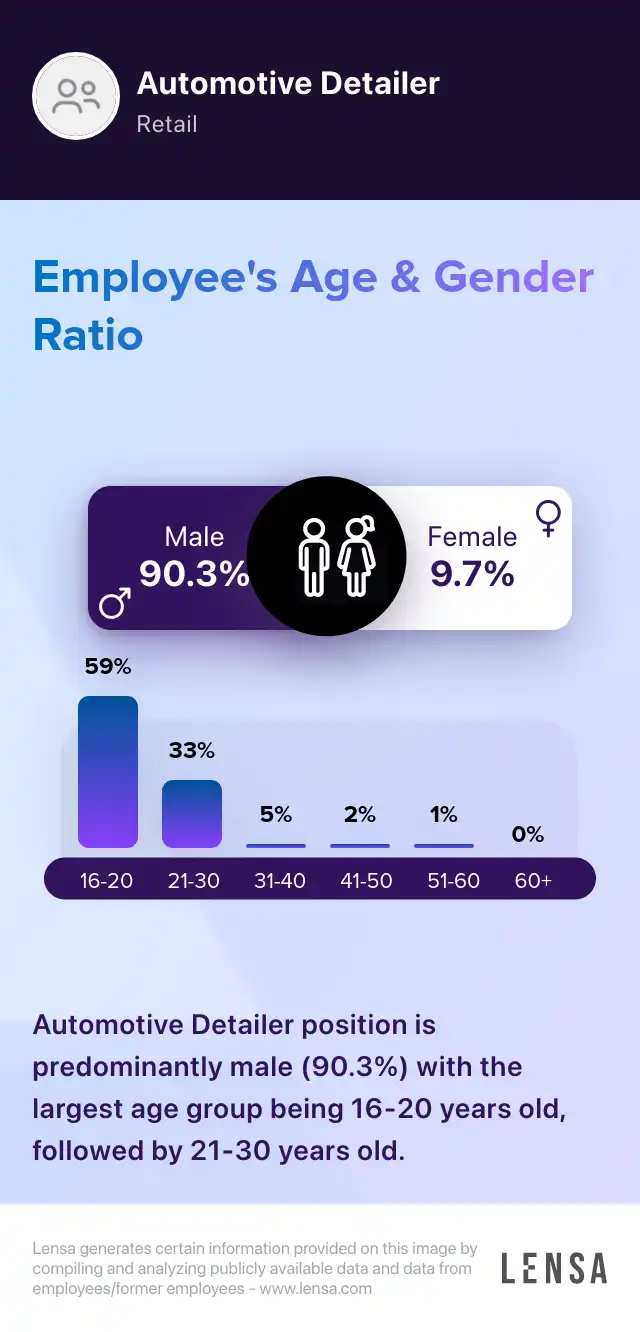 Automotive Detailer
Retail

Employee's Age & Gender Ratio

Male
90.3%

Female
9.7%

59%
33%
5%
2%
1%
0%

16-20
21-30
31-40
41-50
51-60
60+

Automotive Detailer position is predominantly male (90.3%) with the largest age group being 16-20 years old, followed by 21-30 years old.

Lensa generates certain information provided on this image by compiling and analyzing publicly available data and data from employees/former employees - www.lensa.com

LENSA