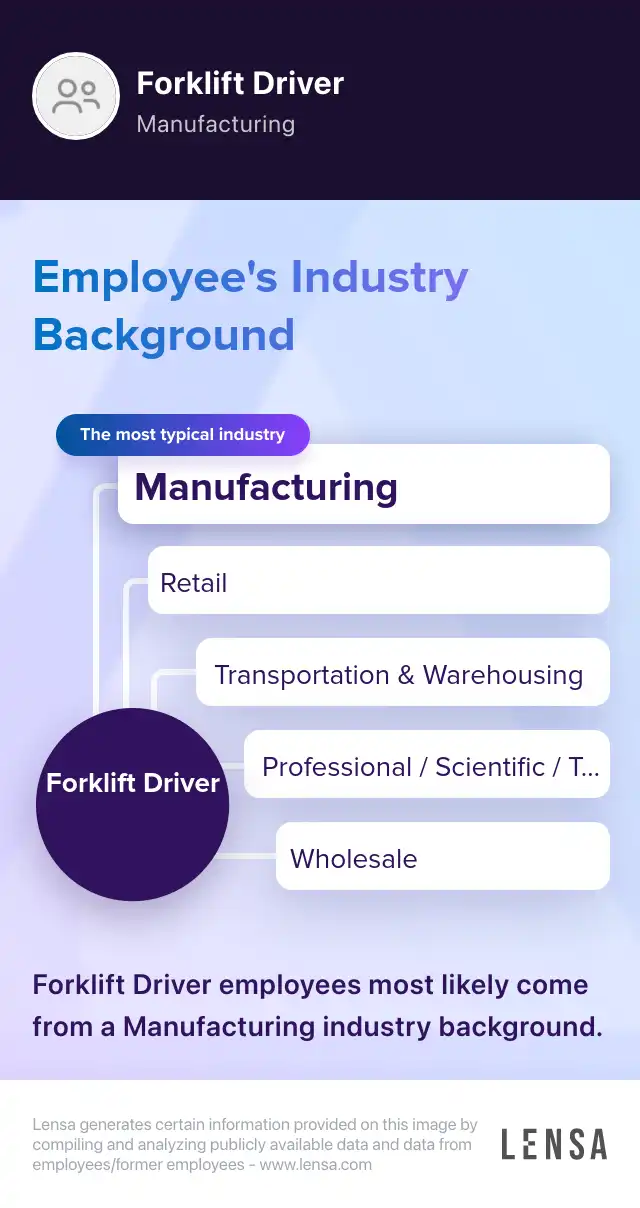 Forklift Driver
Manufacturing

Employee's Industry Background

The most typical industry
Manufacturing

Retail

Transportation & Warehousing

Professional / Scientific / T...

Wholesale

Forklift Driver

Forklift Driver employees most likely come from a Manufacturing industry background.

Lensa generates certain information provided on this image by compiling and analyzing publicly available data and data from employees/former employees - www.lensa.com

LENSA