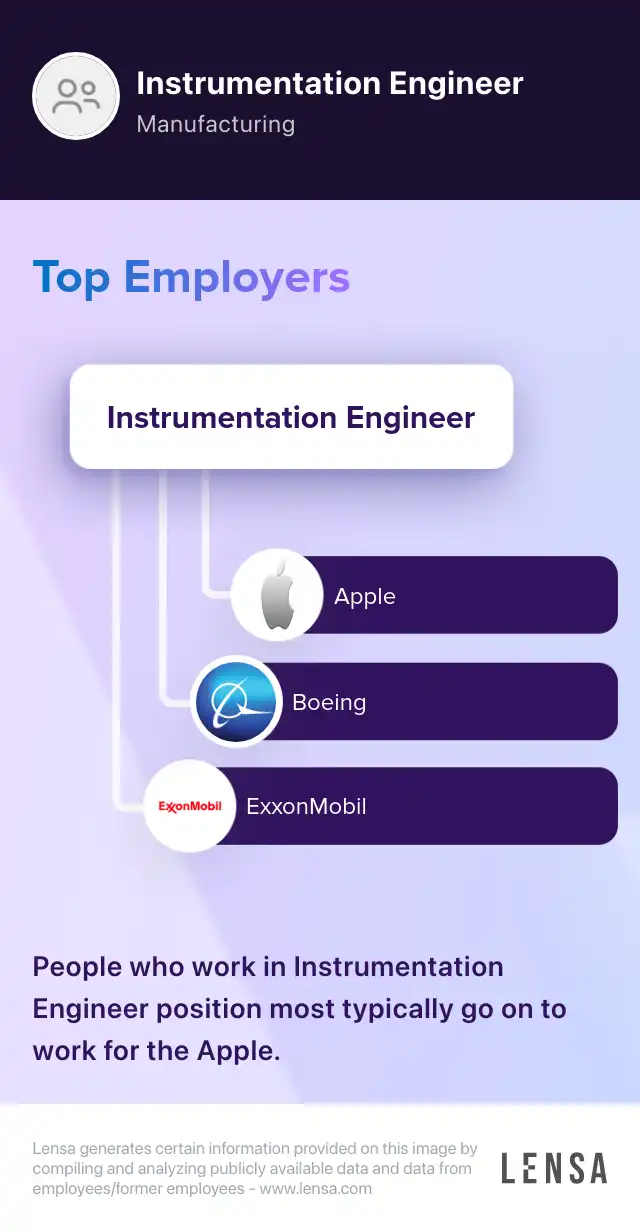 Instrumentation Engineer
Manufacturing

Top Employers

Instrumentation Engineer

Apple

Boeing

ExxonMobil
ExxonMobil

People who work in Instrumentation Engineer position most typically go on to work for the Apple.

Lensa generates certain information provided on this image by compiling and analyzing publicly available data and data from employees/former employees - www.lensa.com

LENSA