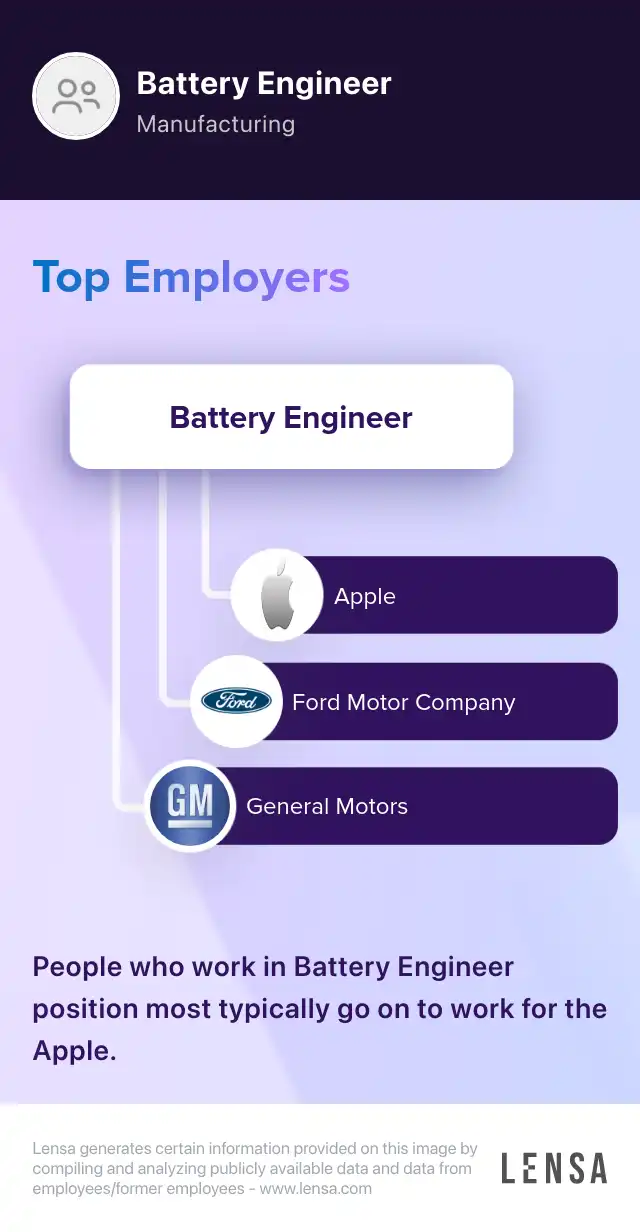 Battery Engineer
Manufacturing

Top Employers

Battery Engineer

Apple

Ford

Ford Motor Company

GM

General Motors

People who work in Battery Engineer position most typically go on to work for the Apple.

Lensa generates certain information provided on this image by compiling and analyzing publicly available data and data from employees/former employees - www.lensa.com

LENSA