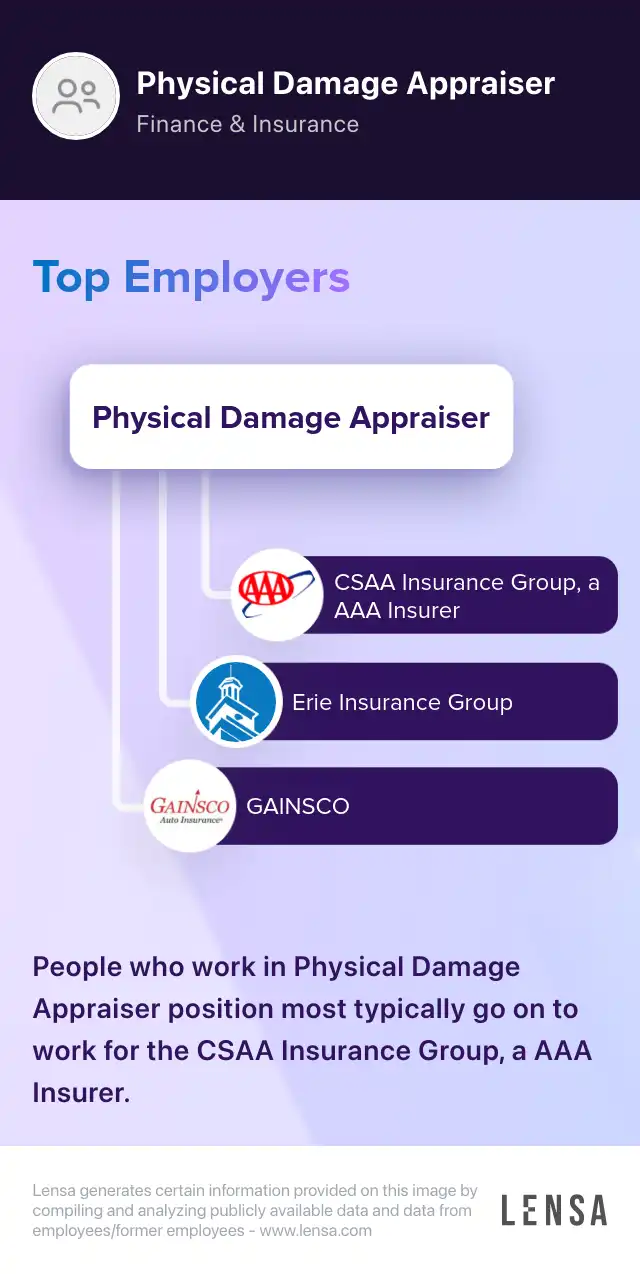 Physical Damage Appraiser
Finance & Insurance

Top Employers

Physical Damage Appraiser

AAA
CSAA Insurance Group, a AAA Insurer

Erie Insurance Group

GAINSCO Auto Insurance
GAINSCO

People who work in Physical Damage Appraiser position most typically go on to work for the CSAA Insurance Group, a AAA Insurer.

Lensa generates certain information provided on this image by compiling and analyzing publicly available data and data from employees/former employees - www.lensa.com

LENSA