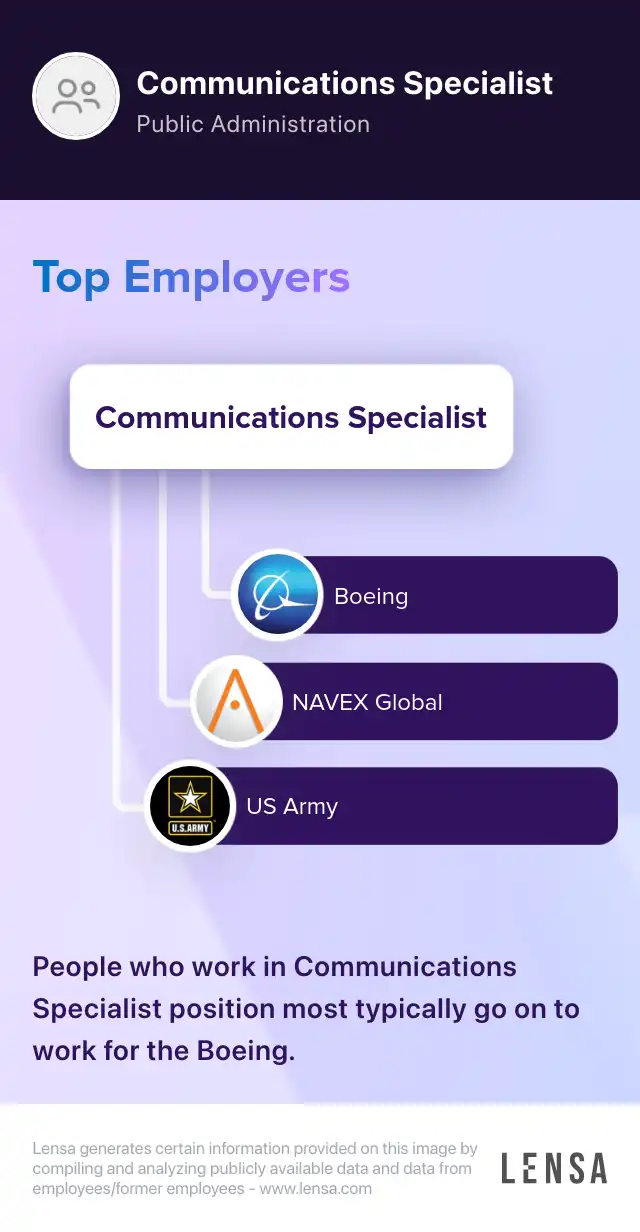 Communications Specialist
Public Administration

Top Employers

Communications Specialist

Boeing

NAVEX Global

U.S.ARMY
US Army

People who work in Communications Specialist position most typically go on to work for the Boeing.

Lensa generates certain information provided on this image by compiling and analyzing publicly available data and data from employees/former employees - www.lensa.com

LENSA