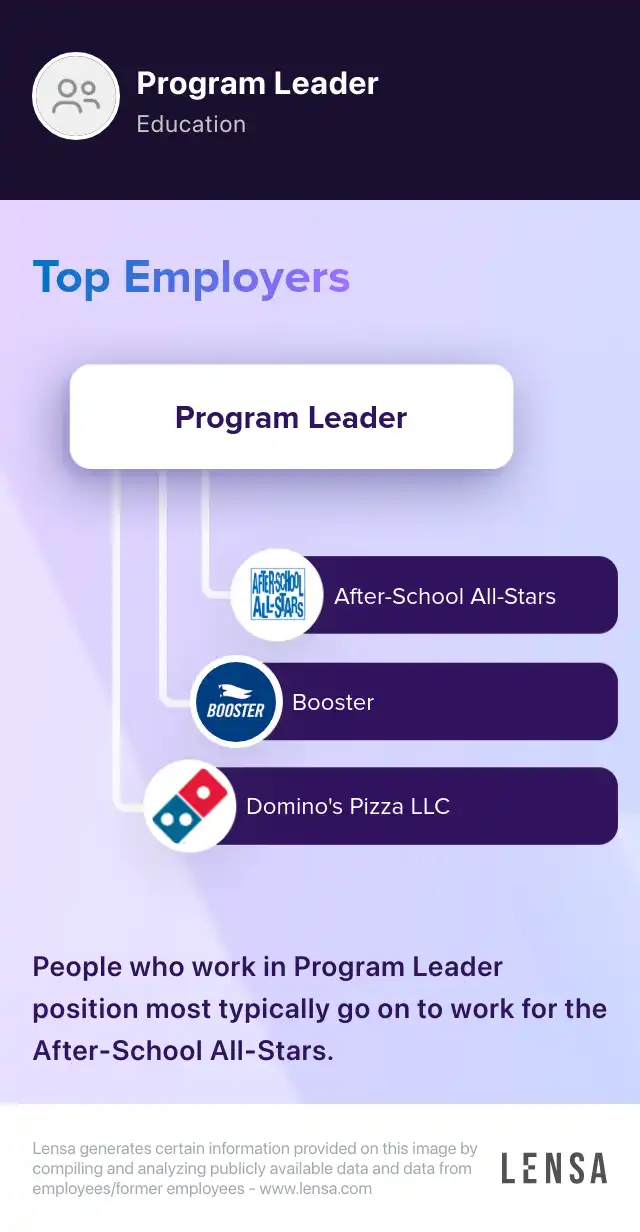 Program Leader
Education

Top Employers

Program Leader

AFTER-SCHOOL ALL-STARS
After-School All-Stars

BOOSTER
Booster

Domino's Pizza LLC

People who work in Program Leader position most typically go on to work for the After-School All-Stars.

Lensa generates certain information provided on this image by compiling and analyzing publicly available data and data from employees/former employees - www.lensa.com

LENSA