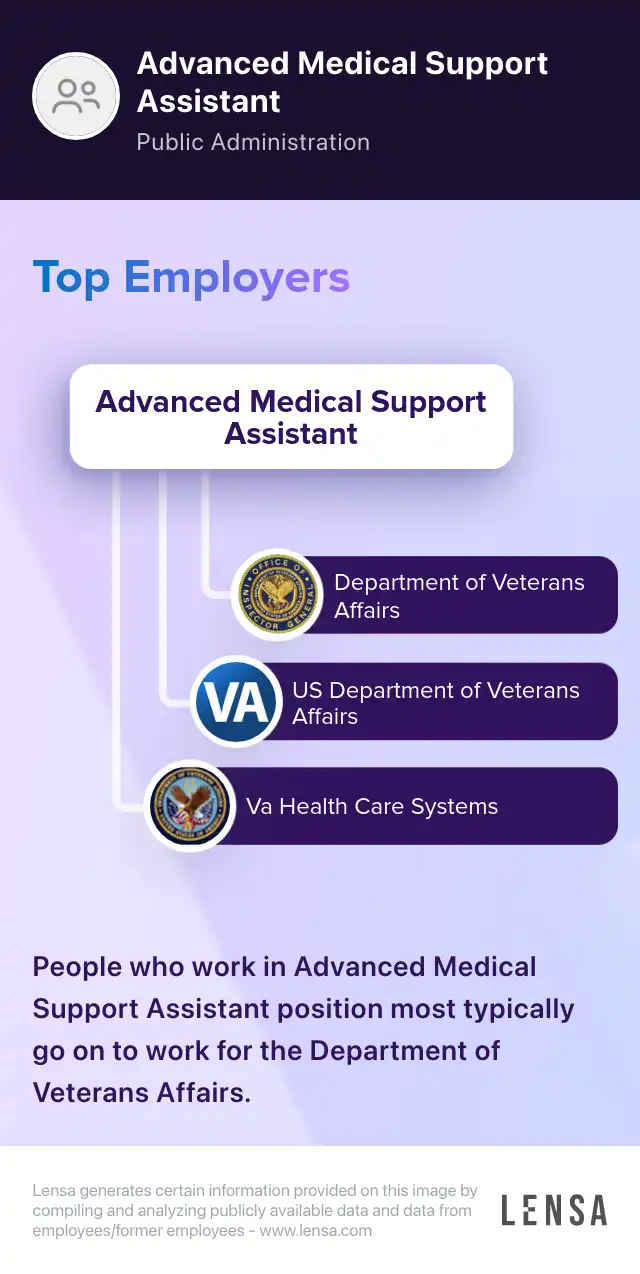 Advanced Medical Support Assistant
Public Administration

Top Employers

Advanced Medical Support Assistant

OFFICE OF INSPECTOR GENERAL
Department of Veterans Affairs

VA
US Department of Veterans Affairs

Va Health Care Systems

People who work in Advanced Medical Support Assistant position most typically go on to work for the Department of Veterans Affairs.

Lensa generates certain information provided on this image by compiling and analyzing publicly available data and data from employees/former employees - www.lensa.com

LENSA