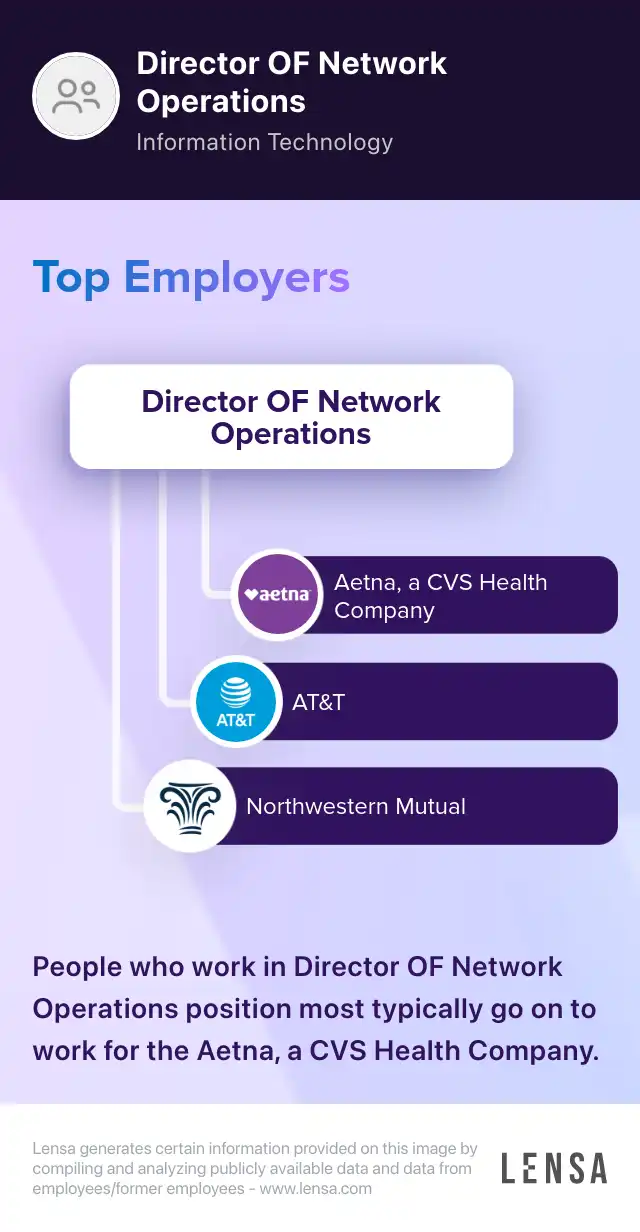 Director OF Network Operations
Information Technology

Top Employers

Director OF Network Operations

aetna
Aetna, a CVS Health Company

AT&T
AT&T

Northwestern Mutual

People who work in Director OF Network Operations position most typically go on to work for the Aetna, a CVS Health Company.

Lensa generates certain information provided on this image by compiling and analyzing publicly available data and data from employees/former employees - www.lensa.com

LENSA