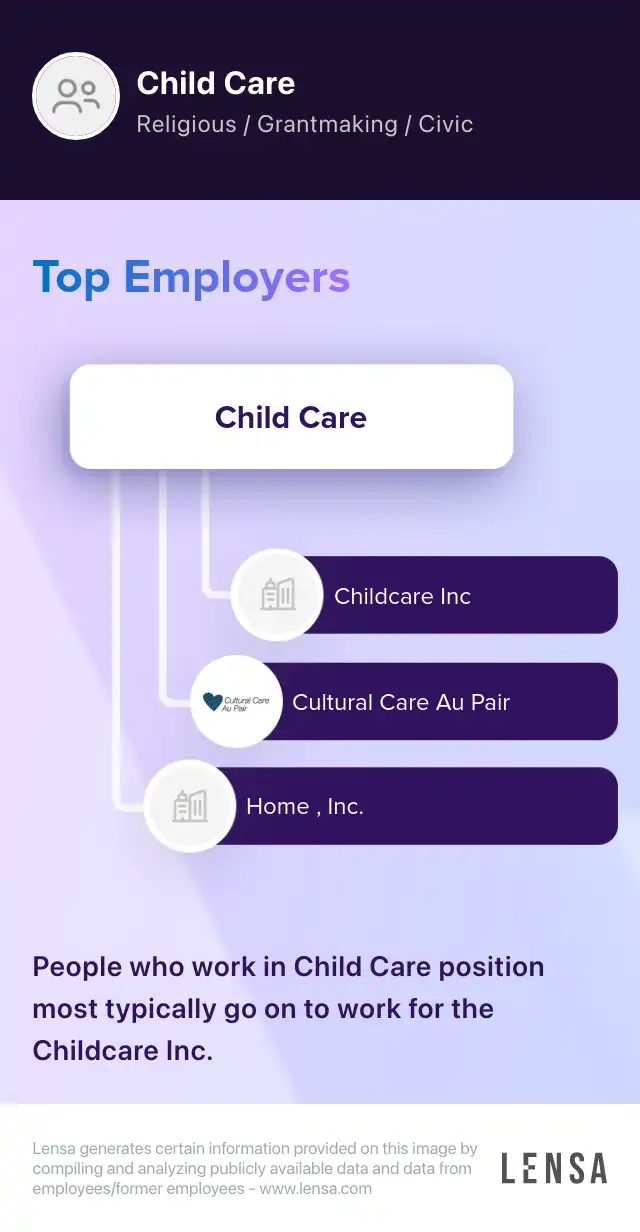 Child Care
Religious / Grantmaking / Civic

Top Employers

Child Care

Childcare Inc

Cultural Care Au Pair

Cultural Care Au Pair

Home , Inc.

People who work in Child Care position most typically go on to work for the Childcare Inc.

Lensa generates certain information provided on this image by compiling and analyzing publicly available data and data from employees/former employees - www.lensa.com

LENSA