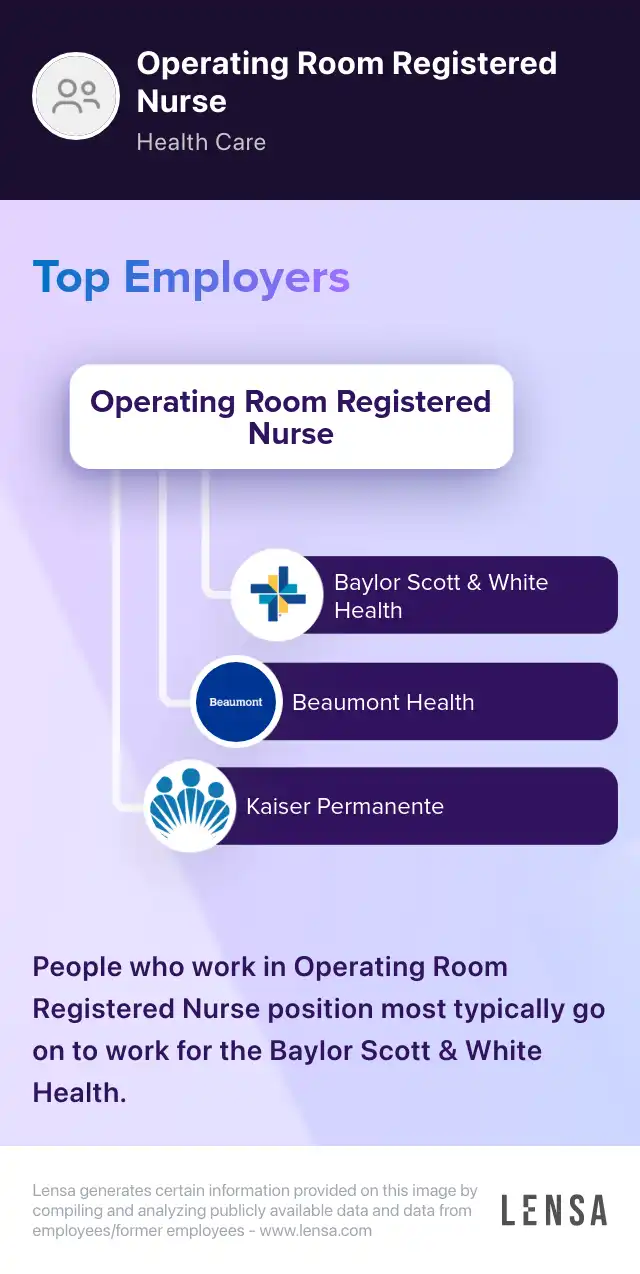 Operating Room Registered Nurse

Health Care

Top Employers

Operating Room Registered Nurse

Baylor Scott & White Health

Beaumont

Beaumont Health

Kaiser Permanente

People who work in Operating Room Registered Nurse position most typically go on to work for the Baylor Scott & White Health.

Lensa generates certain information provided on this image by compiling and analyzing publicly available data and data from employees/former employees - www.lensa.com

LENSA