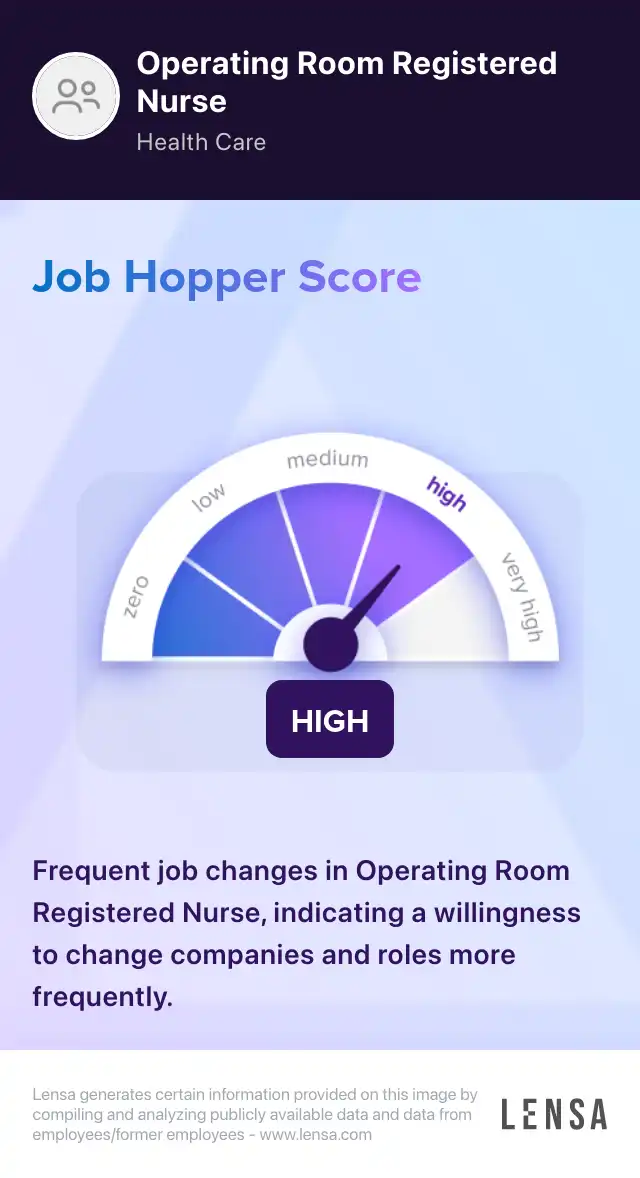 Operating Room Registered Nurse
Health Care

Job Hopper Score

zero
low
medium
high
very high

HIGH

Frequent job changes in Operating Room Registered Nurse, indicating a willingness to change companies and roles more frequently.

Lensa generates certain information provided on this image by compiling and analyzing publicly available data and data from employees/former employees - www.lensa.com

LENSA