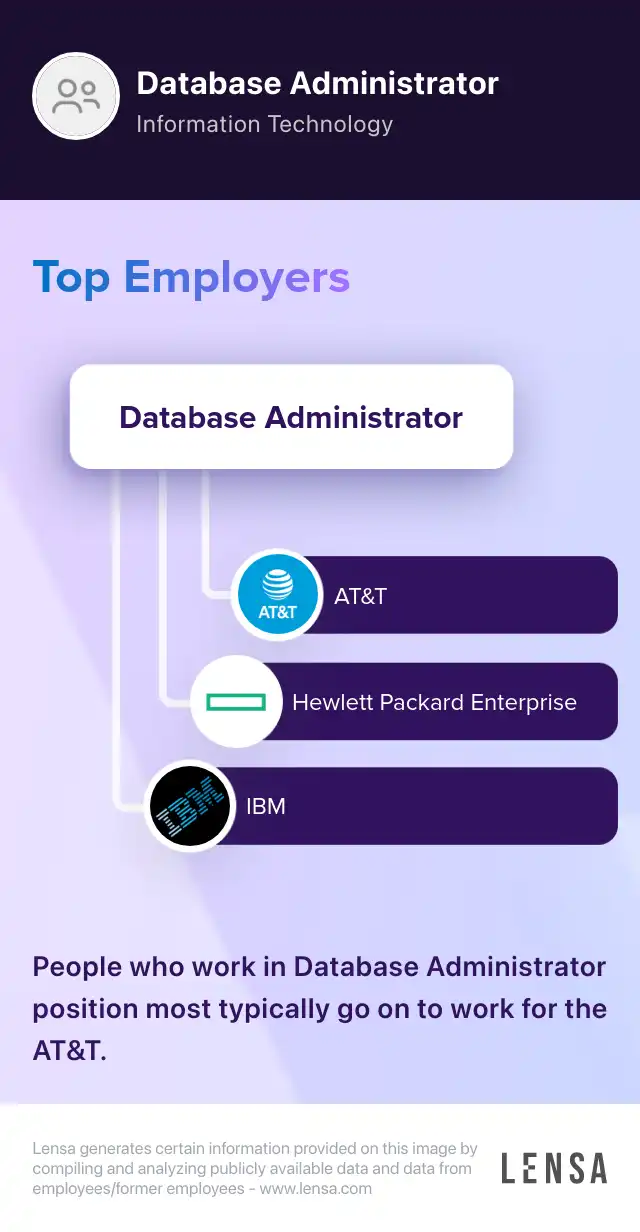 Database Administrator
Information Technology

Top Employers

Database Administrator

AT&T
AT&T

Hewlett Packard Enterprise

IBM
IBM

People who work in Database Administrator position most typically go on to work for the AT&T.

Lensa generates certain information provided on this image by compiling and analyzing publicly available data and data from employees/former employees - www.lensa.com

LENSA