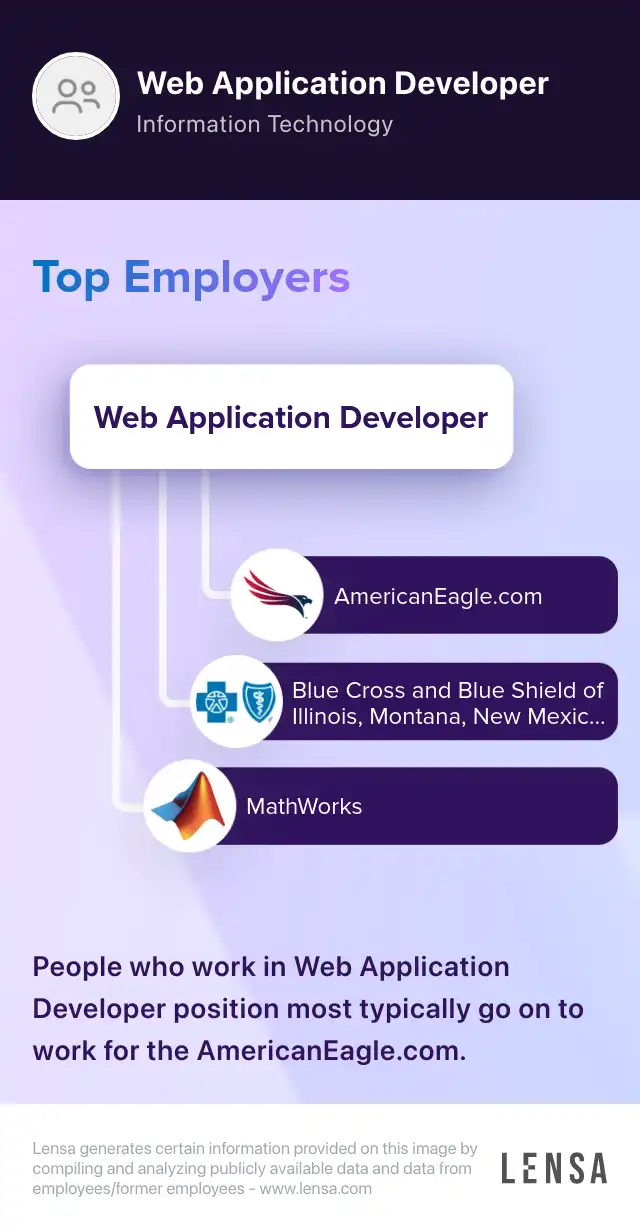 Web Application Developer
Information Technology

Top Employers

Web Application Developer

AmericanEagle.com

Blue Cross and Blue Shield of Illinois, Montana, New Mexic...

MathWorks

People who work in Web Application Developer position most typically go on to work for the AmericanEagle.com.

Lensa generates certain information provided on this image by compiling and analyzing publicly available data and data from employees/former employees - www.lensa.com

LENSA