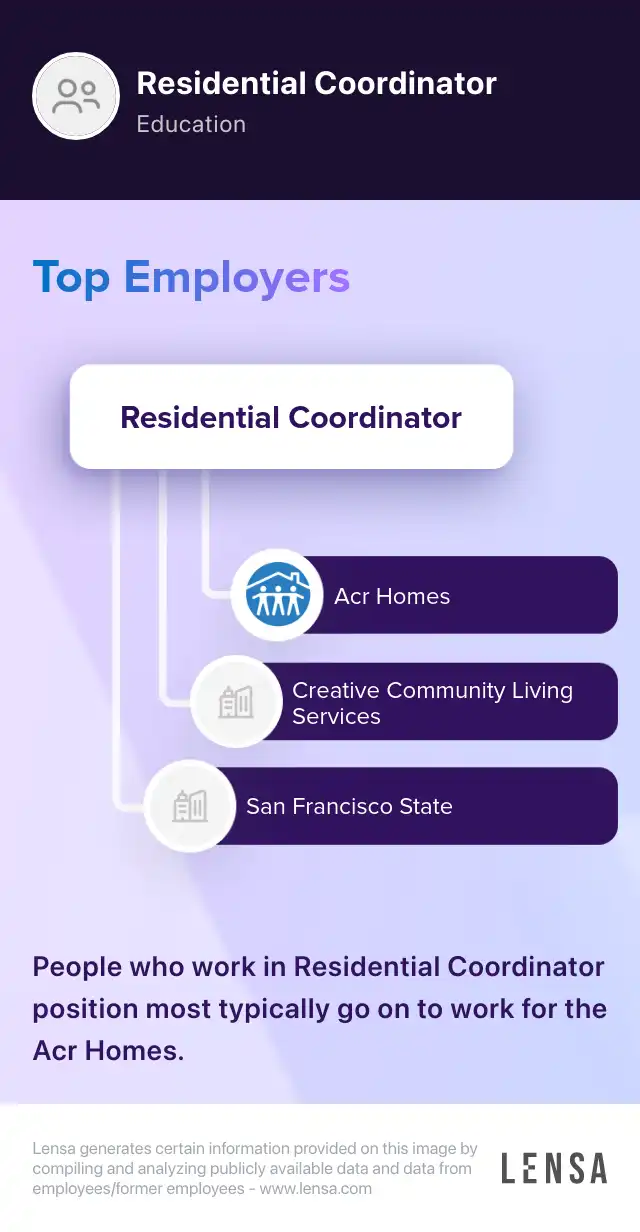 Residential Coordinator
Education

Top Employers

Residential Coordinator

Acr Homes

Creative Community Living Services

San Francisco State

People who work in Residential Coordinator position most typically go on to work for the Acr Homes.

Lensa generates certain information provided on this image by compiling and analyzing publicly available data and data from employees/former employees - www.lensa.com

LENSA