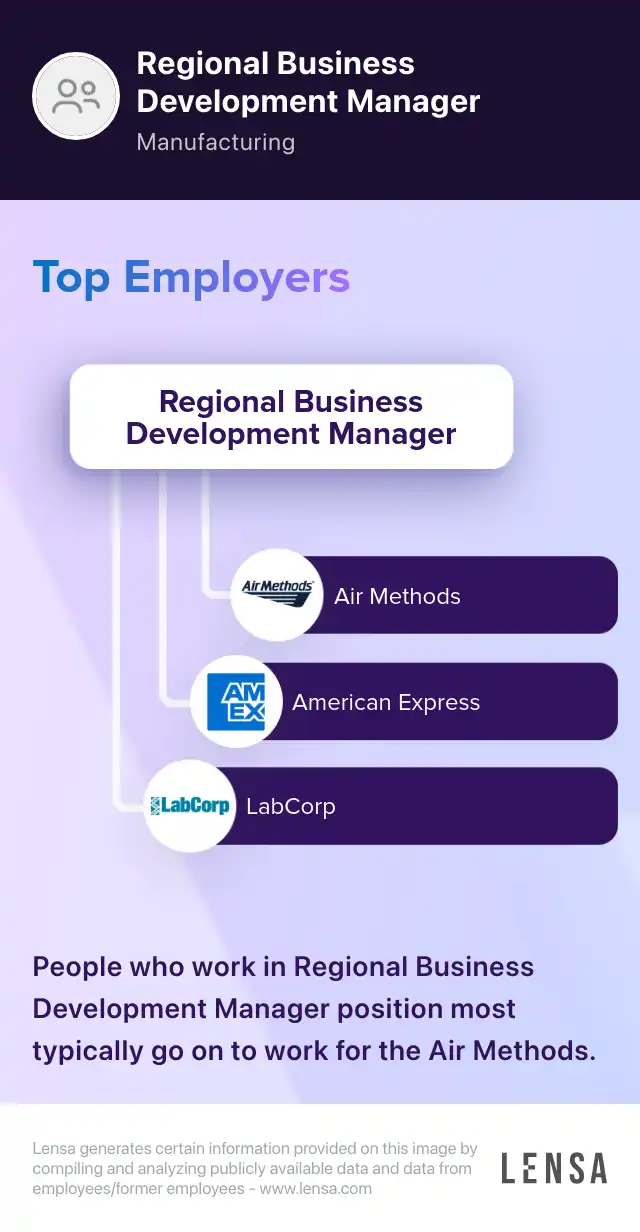 Regional Business Development Manager
Manufacturing

Top Employers

Regional Business Development Manager

AirMethods
Air Methods

AM EX
American Express

LabCorp
LabCorp

People who work in Regional Business Development Manager position most typically go on to work for the Air Methods.

Lensa generates certain information provided on this image by compiling and analyzing publicly available data and data from employees/former employees - www.lensa.com

LENSA