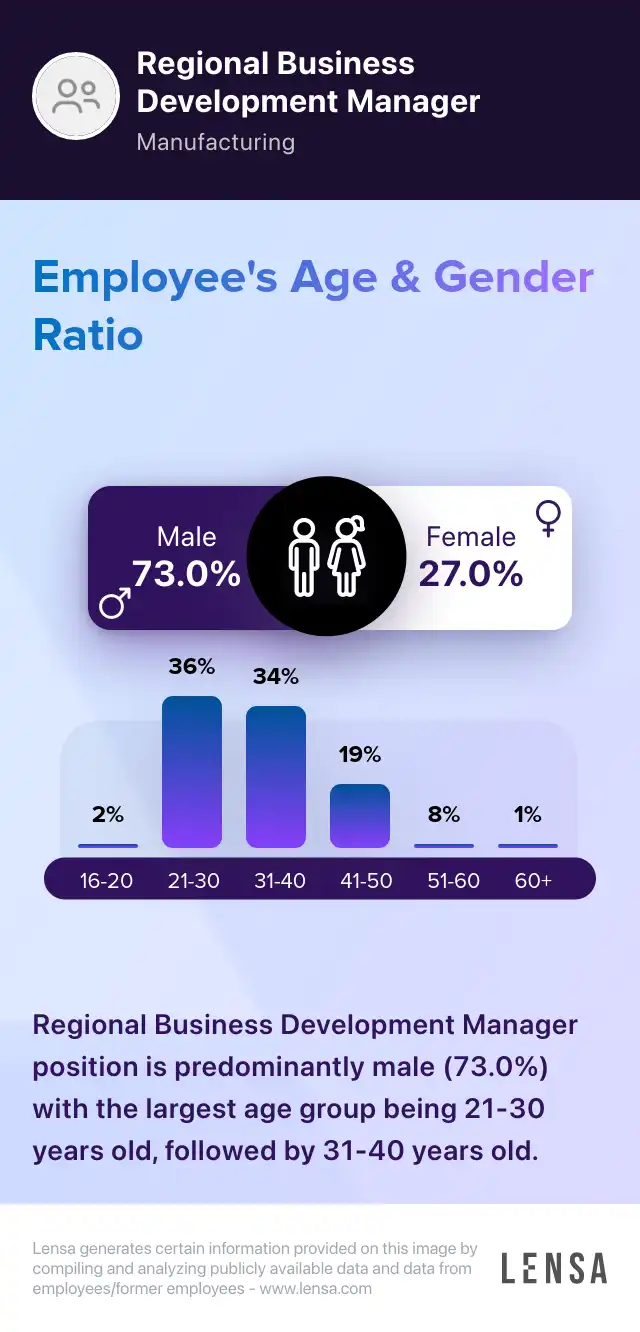 Regional Business Development Manager
Manufacturing

Employee's Age & Gender Ratio

Male
73.0%

Female
27.0%

2%
36%
34%
19%
8%
1%

16-20
21-30
31-40
41-50
51-60
60+

Regional Business Development Manager position is predominantly male (73.0%) with the largest age group being 21-30 years old, followed by 31-40 years old.

Lensa generates certain information provided on this image by compiling and analyzing publicly available data and data from employees/former employees - www.lensa.com

LENSA