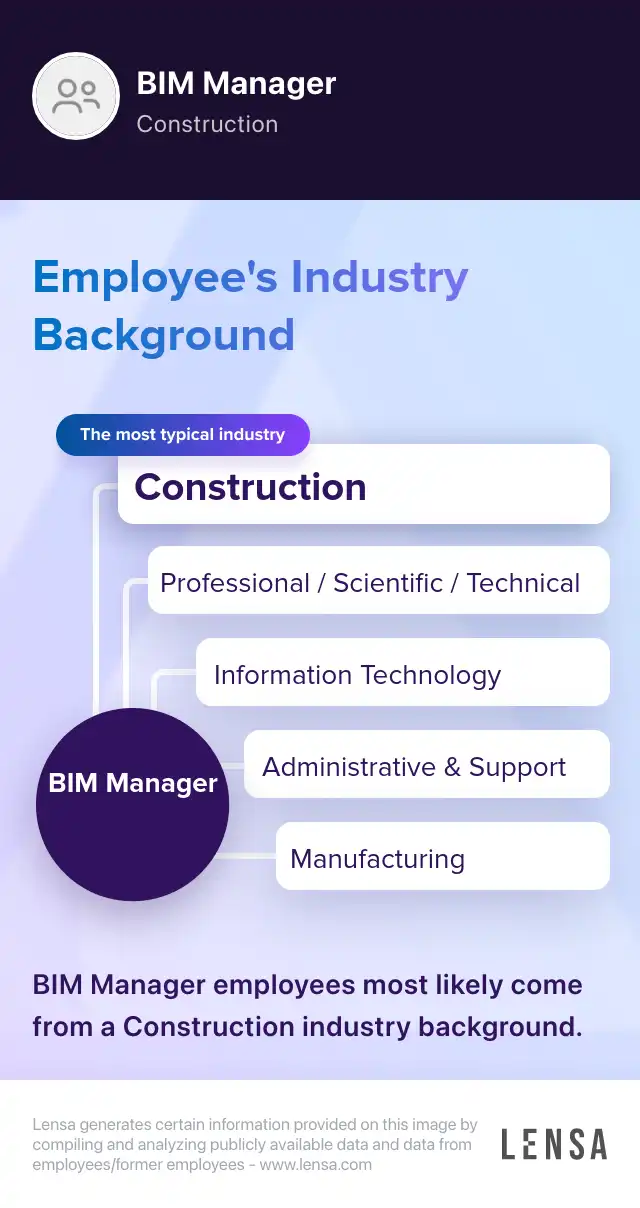 BIM Manager
Construction

Employee's Industry Background

The most typical industry

Construction

Professional / Scientific / Technical

Information Technology

Administrative & Support

Manufacturing

BIM Manager

BIM Manager employees most likely come from a Construction industry background.

Lensa generates certain information provided on this image by compiling and analyzing publicly available data and data from employees/former employees - www.lensa.com

LENSA