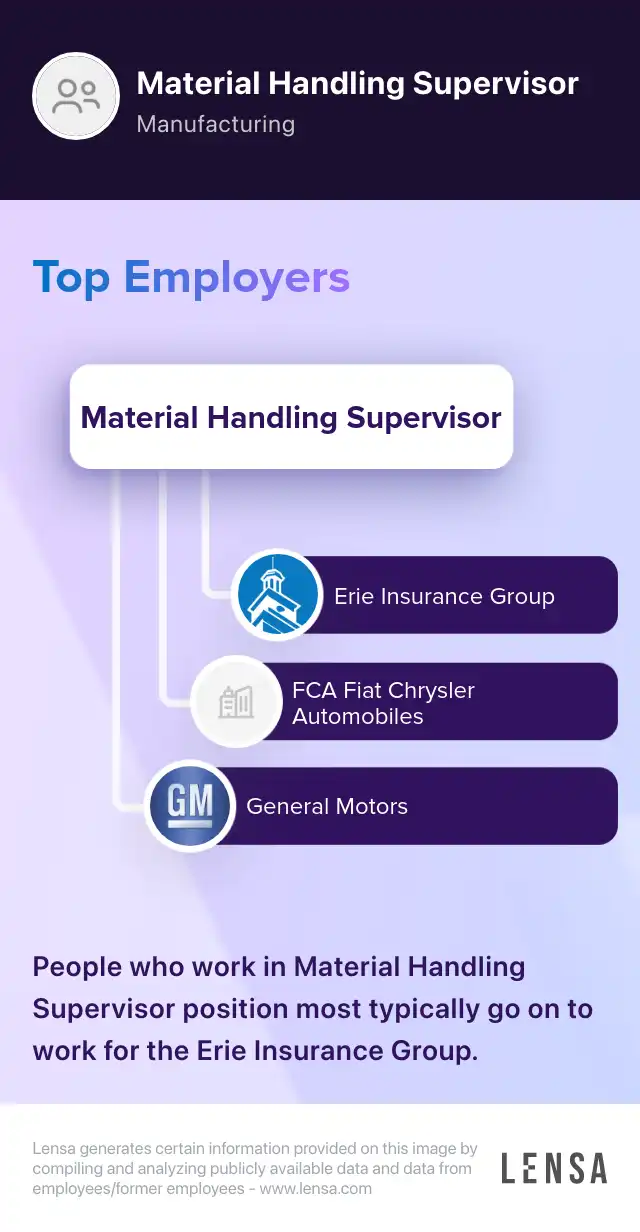 Material Handling Supervisor
Manufacturing

Top Employers

Material Handling Supervisor

Erie Insurance Group

FCA Fiat Chrysler Automobiles

GM

General Motors

People who work in Material Handling Supervisor position most typically go on to work for the Erie Insurance Group.

Lensa generates certain information provided on this image by compiling and analyzing publicly available data and data from employees/former employees - www.lensa.com

LENSA