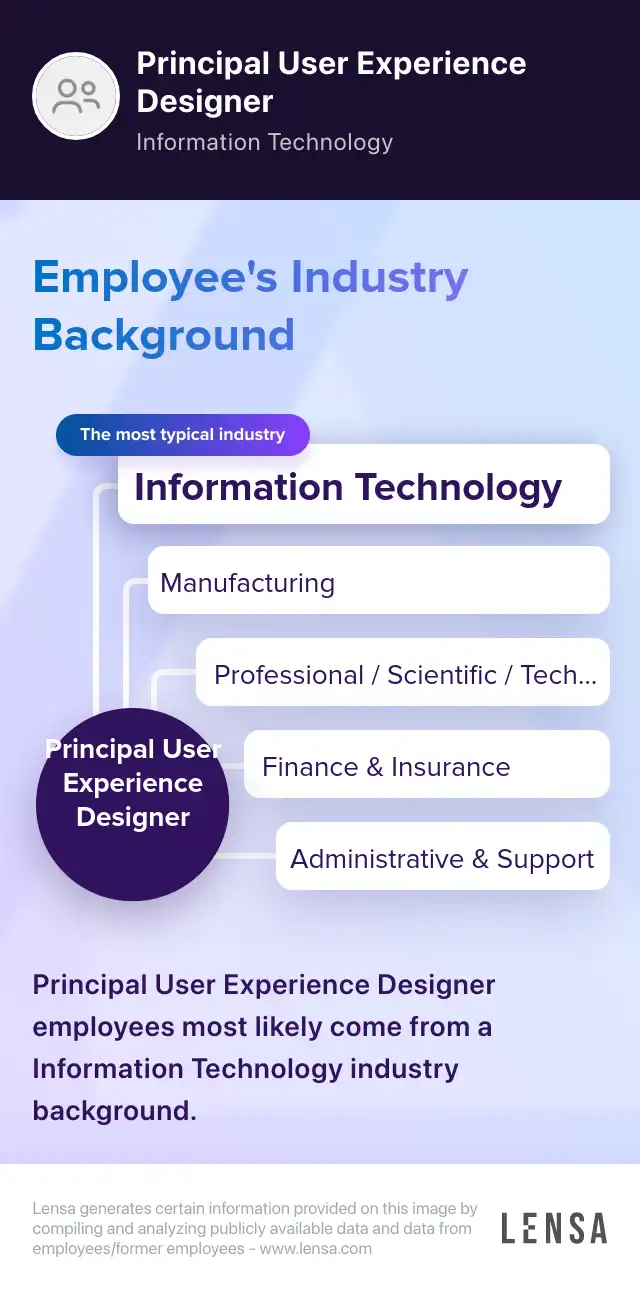 Principal User Experience Designer

Information Technology

Employee's Industry Background

The most typical industry

Information Technology

Manufacturing

Professional / Scientific / Tech...

Finance & Insurance

Administrative & Support

Principal User Experience Designer

Principal User Experience Designer employees most likely come from a Information Technology industry background.

Lensa generates certain information provided on this image by compiling and analyzing publicly available data and data from employees/former employees - www.lensa.com

LENSA