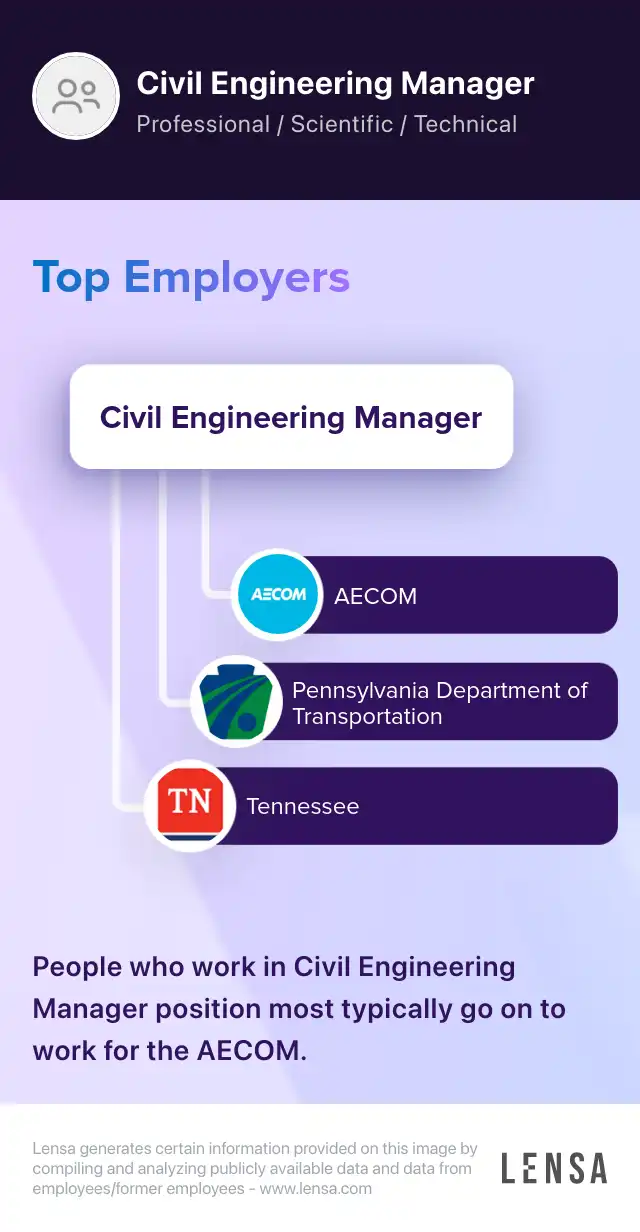 Civil Engineering Manager
Professional / Scientific / Technical

Top Employers

Civil Engineering Manager

AECOM
AECOM

Pennsylvania Department of Transportation

TN
Tennessee

People who work in Civil Engineering Manager position most typically go on to work for the AECOM.

Lensa generates certain information provided on this image by compiling and analyzing publicly available data and data from employees/former employees - www.lensa.com

LENSA