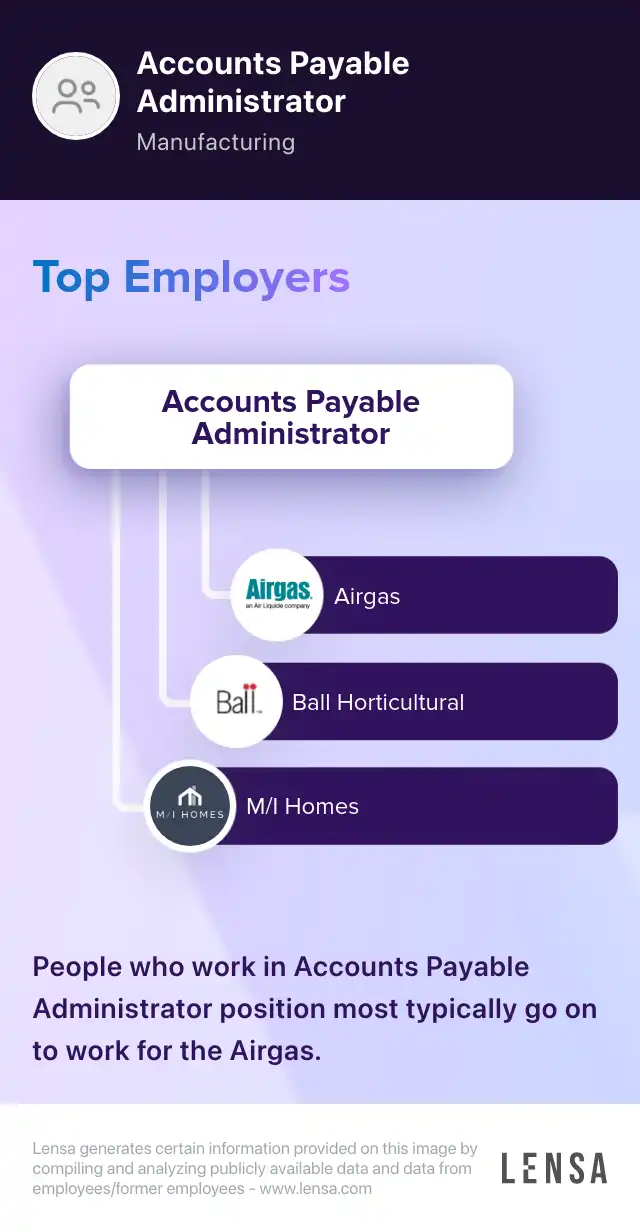 Accounts Payable Administrator
Manufacturing

Top Employers

Accounts Payable Administrator

Airgas.
an Air Liquide company
Airgas

Ball
Ball Horticultural

M/I HOMES
M/I Homes

People who work in Accounts Payable Administrator position most typically go on to work for the Airgas.

Lensa generates certain information provided on this image by compiling and analyzing publicly available data and data from employees/former employees - www.lensa.com

LENSA