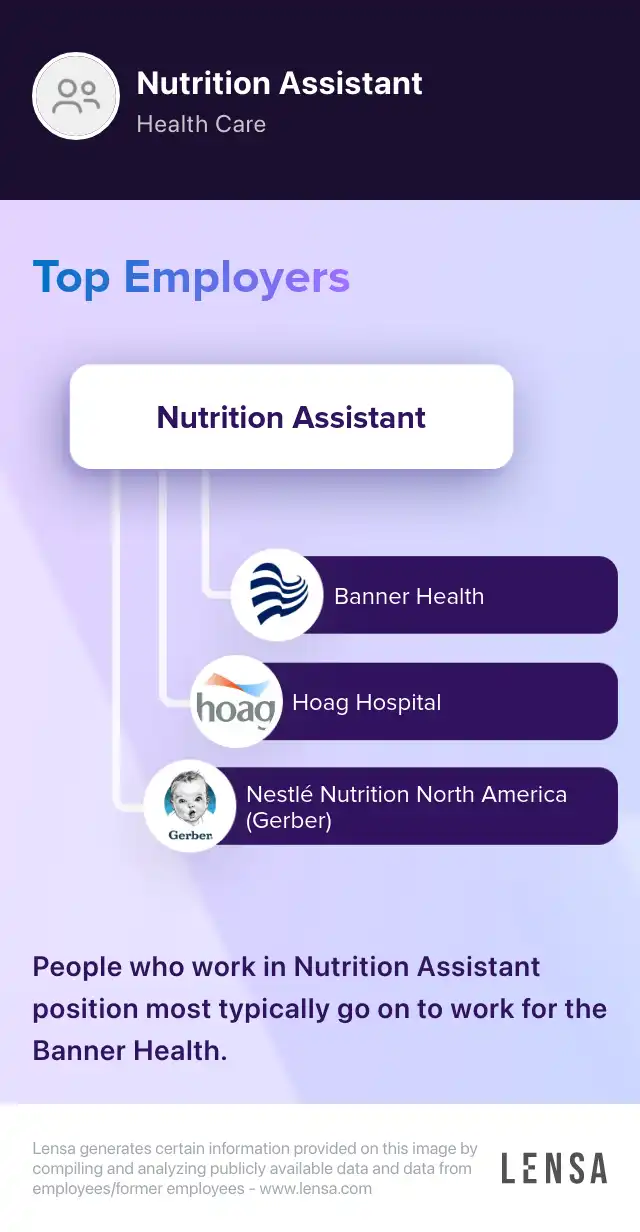 Nutrition Assistant
Health Care

Top Employers

Nutrition Assistant

Banner Health

hoag
Hoag Hospital

Gerber
Nestlé Nutrition North America (Gerber)

People who work in Nutrition Assistant position most typically go on to work for the Banner Health.

Lensa generates certain information provided on this image by compiling and analyzing publicly available data and data from employees/former employees - www.lensa.com

LENSA