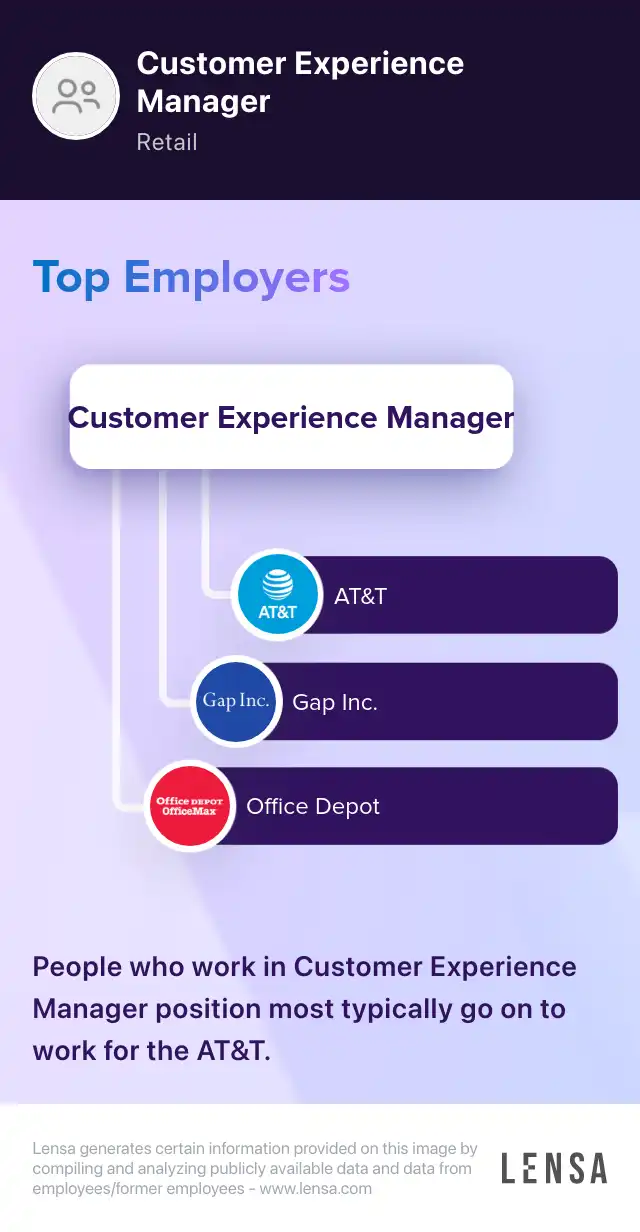 Customer Experience Manager
Retail

Top Employers

Customer Experience Manager

AT&T
AT&T

Gap Inc.
Gap Inc.

Office DEPOT OfficeMax
Office Depot

People who work in Customer Experience Manager position most typically go on to work for the AT&T.

Lensa generates certain information provided on this image by compiling and analyzing publicly available data and data from employees/former employees - www.lensa.com

LENSA