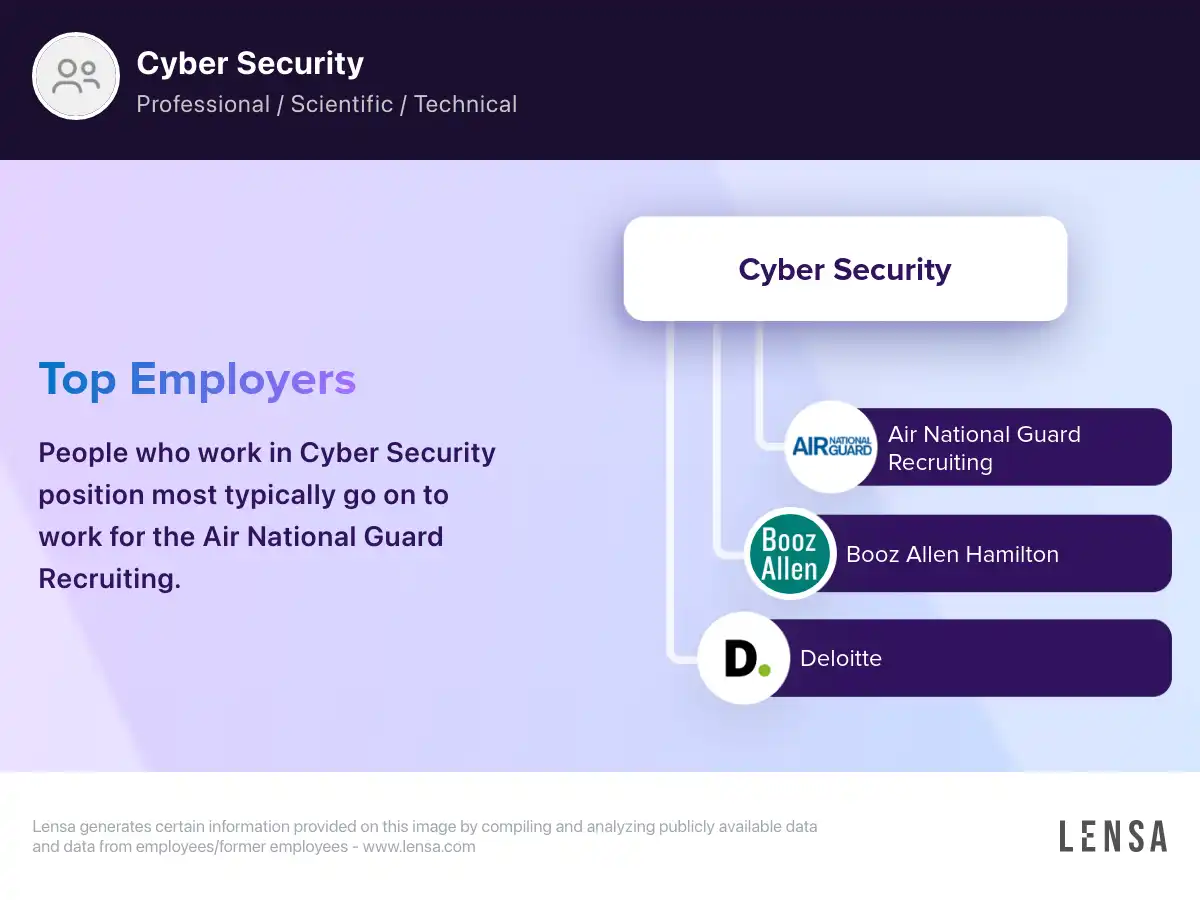 Cyber Security
Professional / Scientific / Technical

Top Employers

People who work in Cyber Security position most typically go on to work for the Air National Guard Recruiting.

Cyber Security

AIR NATIONAL GUARD
Air National Guard Recruiting

Booz Allen
Booz Allen Hamilton

D.
Deloitte

Lensa generates certain information provided on this image by compiling and analyzing publicly available data and data from employees/former employees - www.lensa.com

LENSA