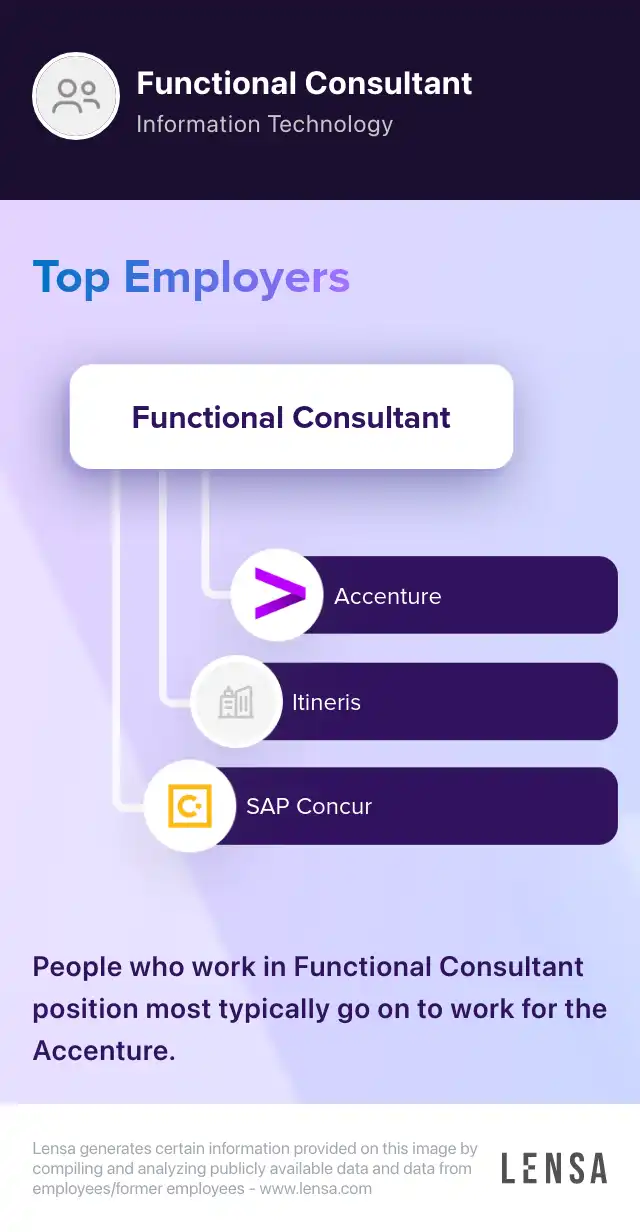 Functional Consultant
Information Technology

Top Employers

Functional Consultant

Accenture

Itineris

SAP Concur

People who work in Functional Consultant position most typically go on to work for the Accenture.

Lensa generates certain information provided on this image by compiling and analyzing publicly available data and data from employees/former employees - www.lensa.com

LENSA