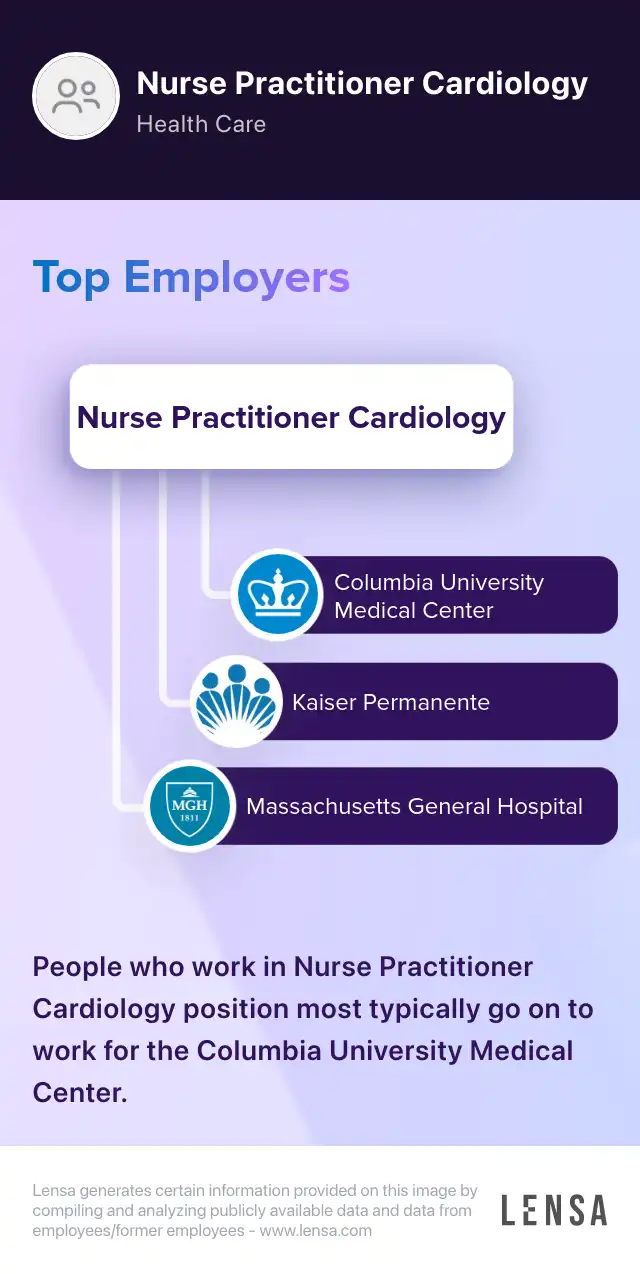 Nurse Practitioner Cardiology
Health Care

Top Employers

Nurse Practitioner Cardiology

Columbia University Medical Center

Kaiser Permanente

MGH 1811

Massachusetts General Hospital

People who work in Nurse Practitioner Cardiology position most typically go on to work for the Columbia University Medical Center.

Lensa generates certain information provided on this image by compiling and analyzing publicly available data and data from employees/former employees - www.lensa.com

LENSA