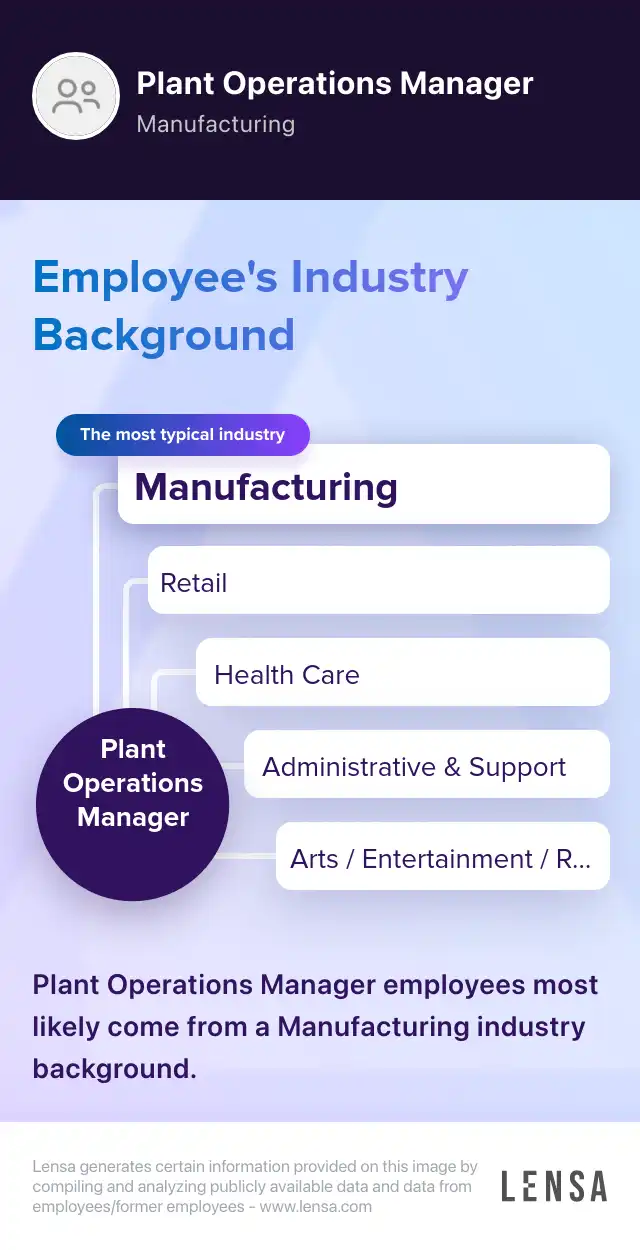 Plant Operations Manager
Manufacturing

Employee's Industry Background

The most typical industry

Manufacturing

Retail

Health Care

Administrative & Support

Arts / Entertainment / R...

Plant Operations Manager

Plant Operations Manager employees most likely come from a Manufacturing industry background.

Lensa generates certain information provided on this image by compiling and analyzing publicly available data and data from employees/former employees - www.lensa.com

LENSA