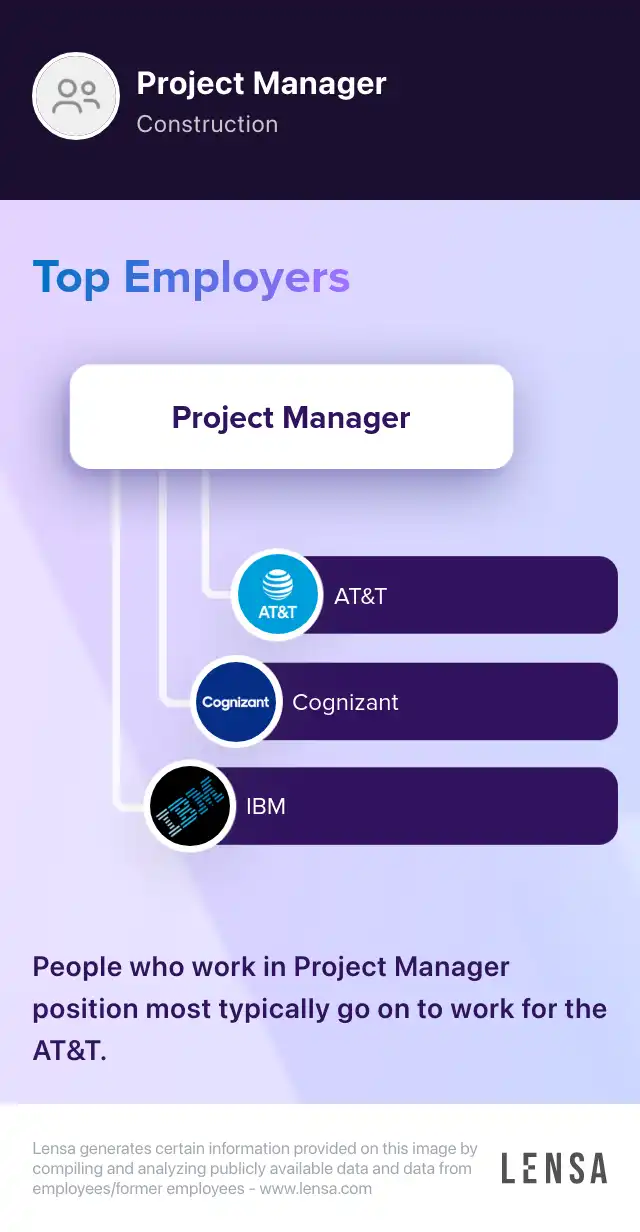 Project Manager
Construction

Top Employers

Project Manager

AT&T
AT&T

Cognizant
Cognizant

IBM
IBM

People who work in Project Manager position most typically go on to work for the AT&T.

Lensa generates certain information provided on this image by compiling and analyzing publicly available data and data from employees/former employees - www.lensa.com

LENSA