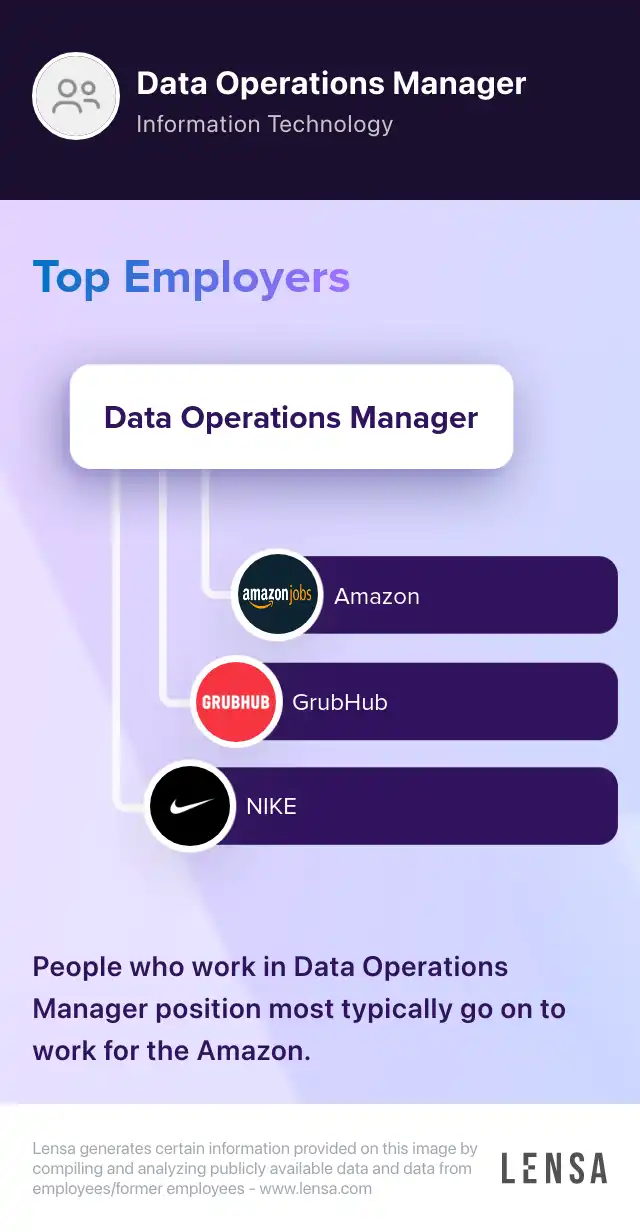 Data Operations Manager
Information Technology

Top Employers

Data Operations Manager

amazon jobs Amazon

GRUBHUB GrubHub

NIKE

People who work in Data Operations Manager position most typically go on to work for the Amazon.

Lensa generates certain information provided on this image by compiling and analyzing publicly available data and data from employees/former employees - www.lensa.com

LENSA