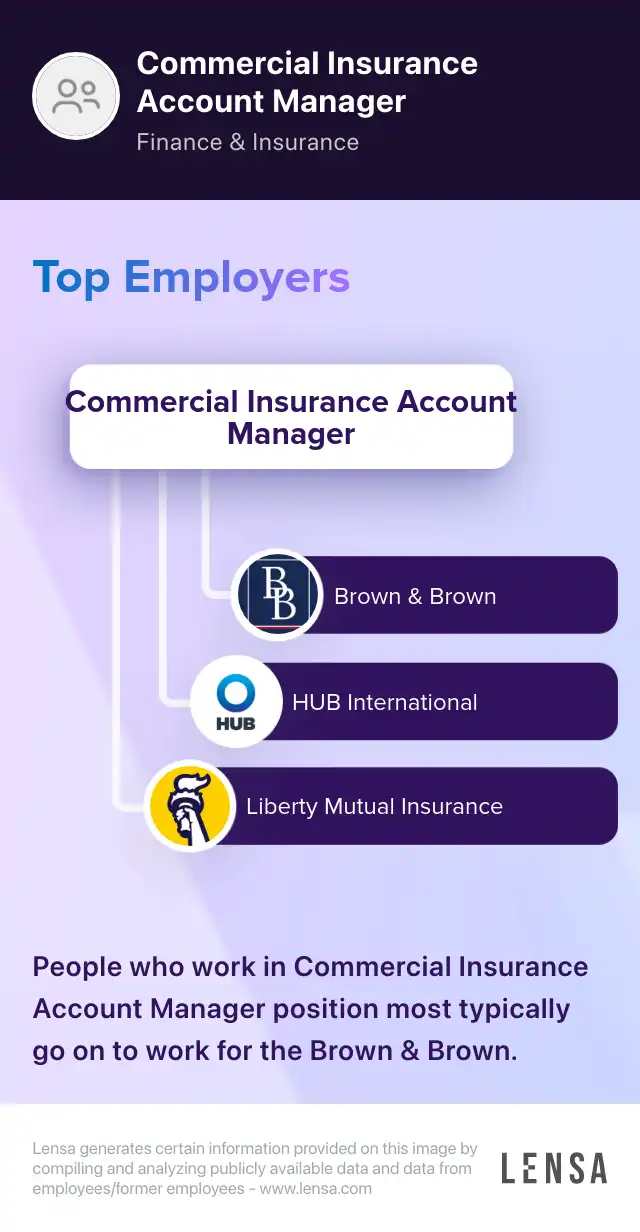 Commercial Insurance Account Manager
Finance & Insurance

Top Employers

Commercial Insurance Account Manager

BB
Brown & Brown

HUB
HUB International

Liberty Mutual Insurance

People who work in Commercial Insurance Account Manager position most typically go on to work for the Brown & Brown.

Lensa generates certain information provided on this image by compiling and analyzing publicly available data and data from employees/former employees - www.lensa.com

LENSA