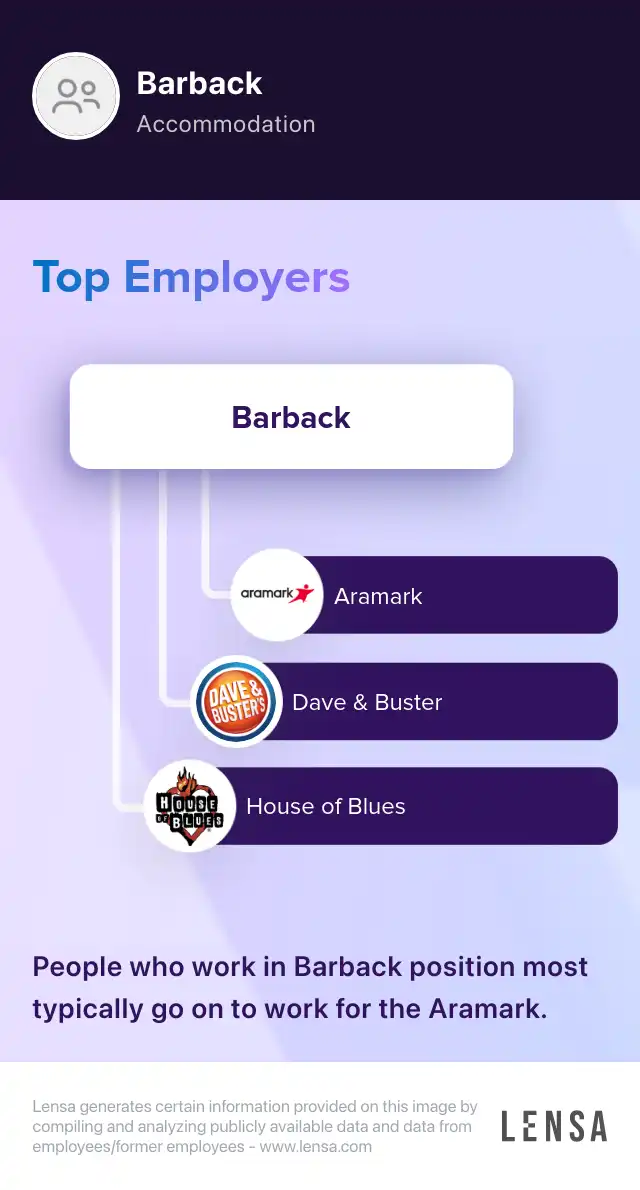 Barback
Accommodation

Top Employers

Barback

aramark Aramark

DAVE & BUSTER'S Dave & Buster

HOUSE OF BLUES House of Blues

People who work in Barback position most typically go on to work for the Aramark.

Lensa generates certain information provided on this image by compiling and analyzing publicly available data and data from employees/former employees - www.lensa.com

LENSA