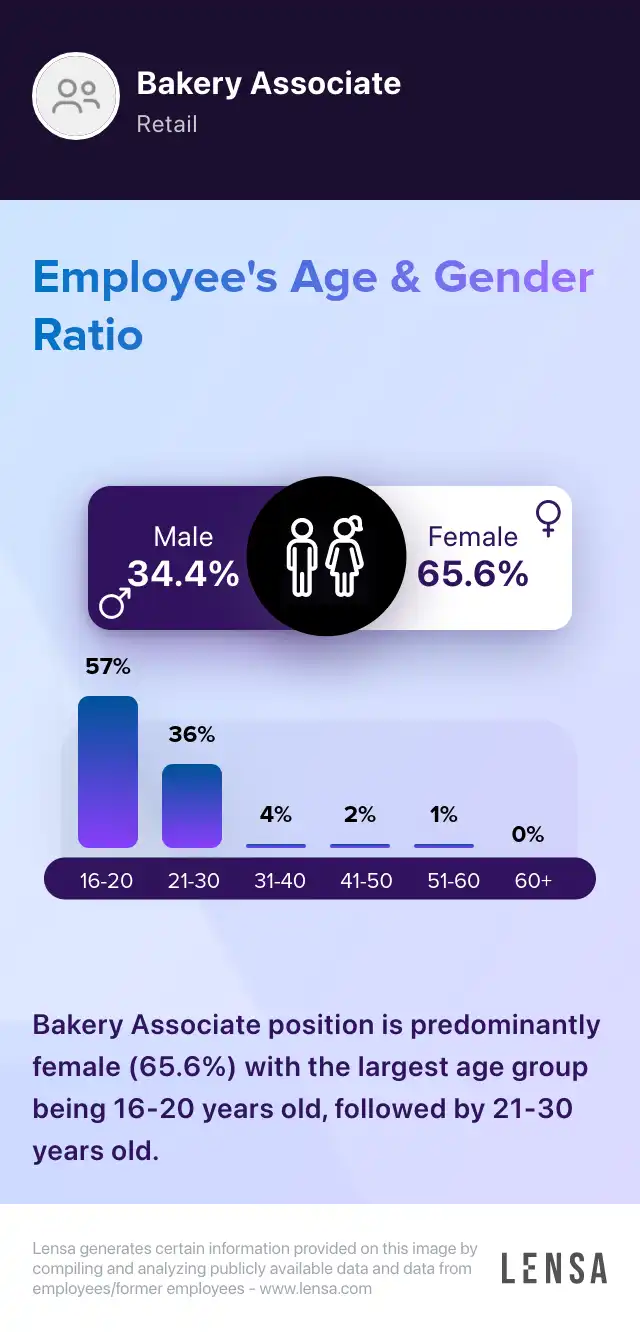 Bakery Associate
Retail

Employee's Age & Gender Ratio

Male
34.4%

Female
65.6%

57%
36%
4%
2%
1%
0%

16-20
21-30
31-40
41-50
51-60
60+

Bakery Associate position is predominantly female (65.6%) with the largest age group being 16-20 years old, followed by 21-30 years old.

Lensa generates certain information provided on this image by compiling and analyzing publicly available data and data from employees/former employees - www.lensa.com

LENSA