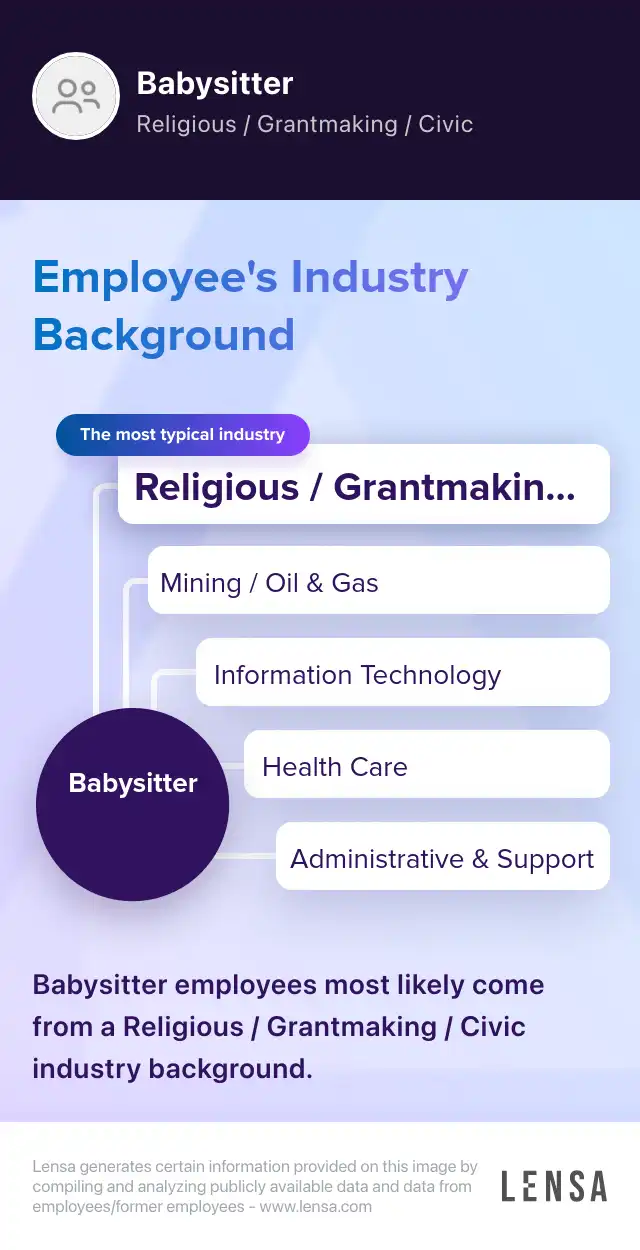 Babysitter
Religious / Grantmaking / Civic

Employee's Industry Background

The most typical industry

Religious / Grantmakin...

Mining / Oil & Gas

Information Technology

Health Care

Administrative & Support

Babysitter

Babysitter employees most likely come from a Religious / Grantmaking / Civic industry background.

Lensa generates certain information provided on this image by compiling and analyzing publicly available data and data from employees/former employees - www.lensa.com

LENSA