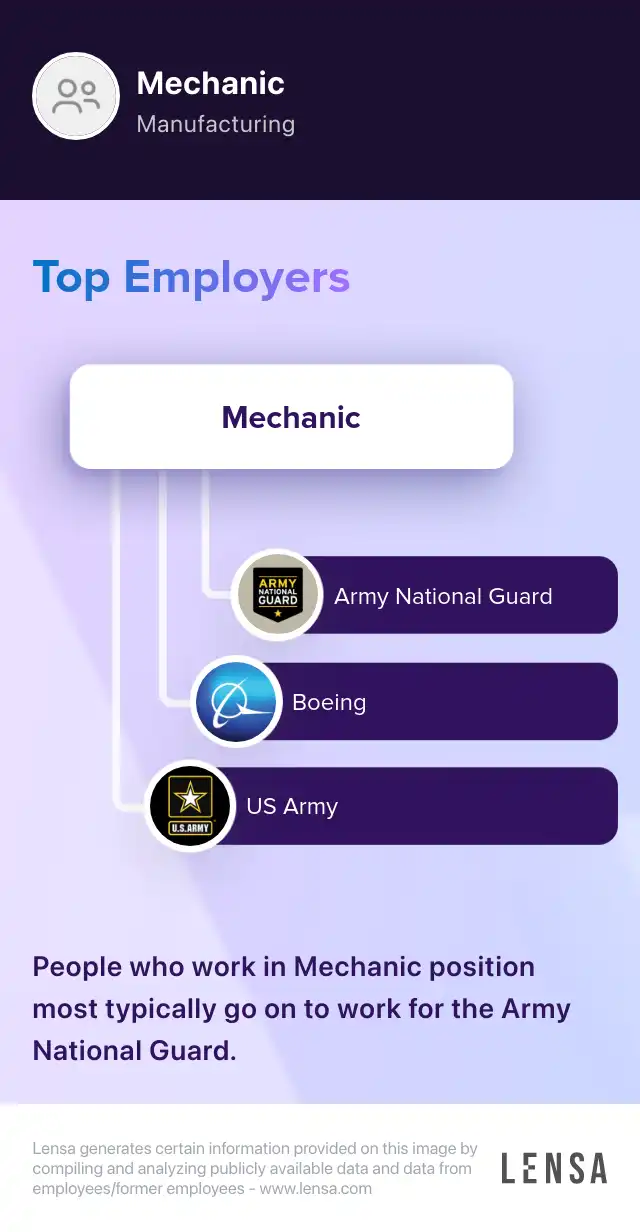 Mechanic
Manufacturing

Top Employers

Mechanic

ARMY NATIONAL GUARD

Army National Guard

Boeing

U.S.ARMY

US Army

People who work in Mechanic position most typically go on to work for the Army National Guard.

Lensa generates certain information provided on this image by compiling and analyzing publicly available data and data from employees/former employees - www.lensa.com

LENSA