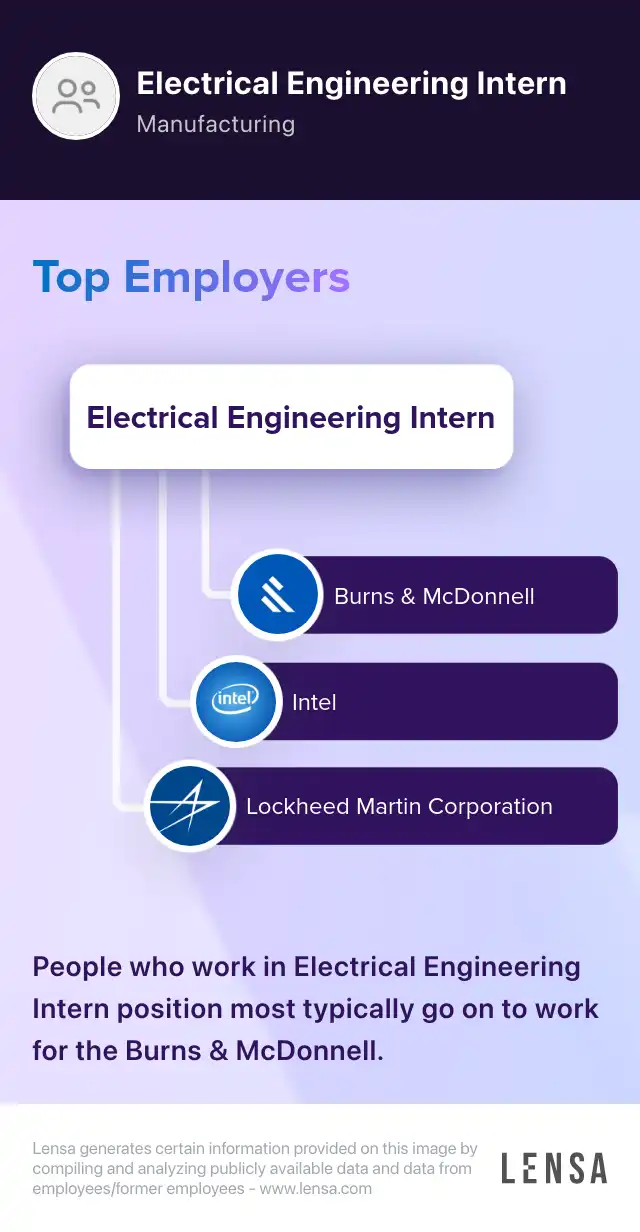 Electrical Engineering Intern
Manufacturing

Top Employers

Electrical Engineering Intern

Burns & McDonnell

intel

Intel

Lockheed Martin Corporation

People who work in Electrical Engineering Intern position most typically go on to work for the Burns & McDonnell.

Lensa generates certain information provided on this image by compiling and analyzing publicly available data and data from employees/former employees - www.lensa.com

LENSA