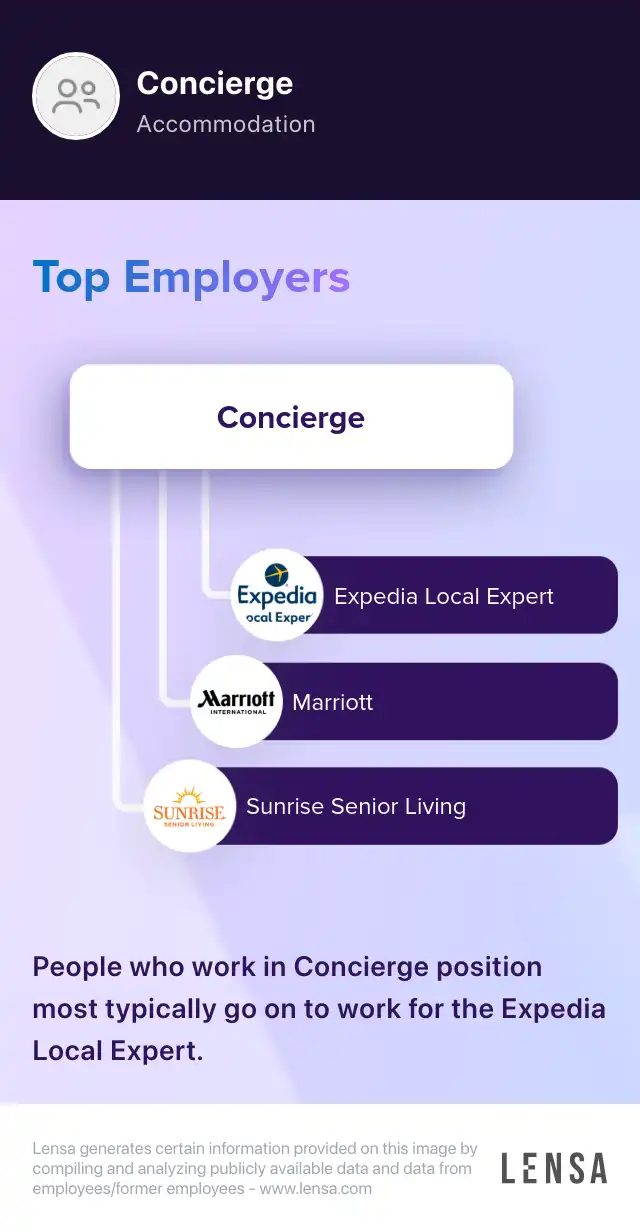 Concierge
Accommodation

Top Employers

Concierge

Expedia
ocal Exper

Expedia Local Expert

Marriott
INTERNATIONAL

Marriott

SUNRISE
SENIOR LIVING

Sunrise Senior Living

People who work in Concierge position most typically go on to work for the Expedia Local Expert.

Lensa generates certain information provided on this image by compiling and analyzing publicly available data and data from employees/former employees - www.lensa.com

LENSA