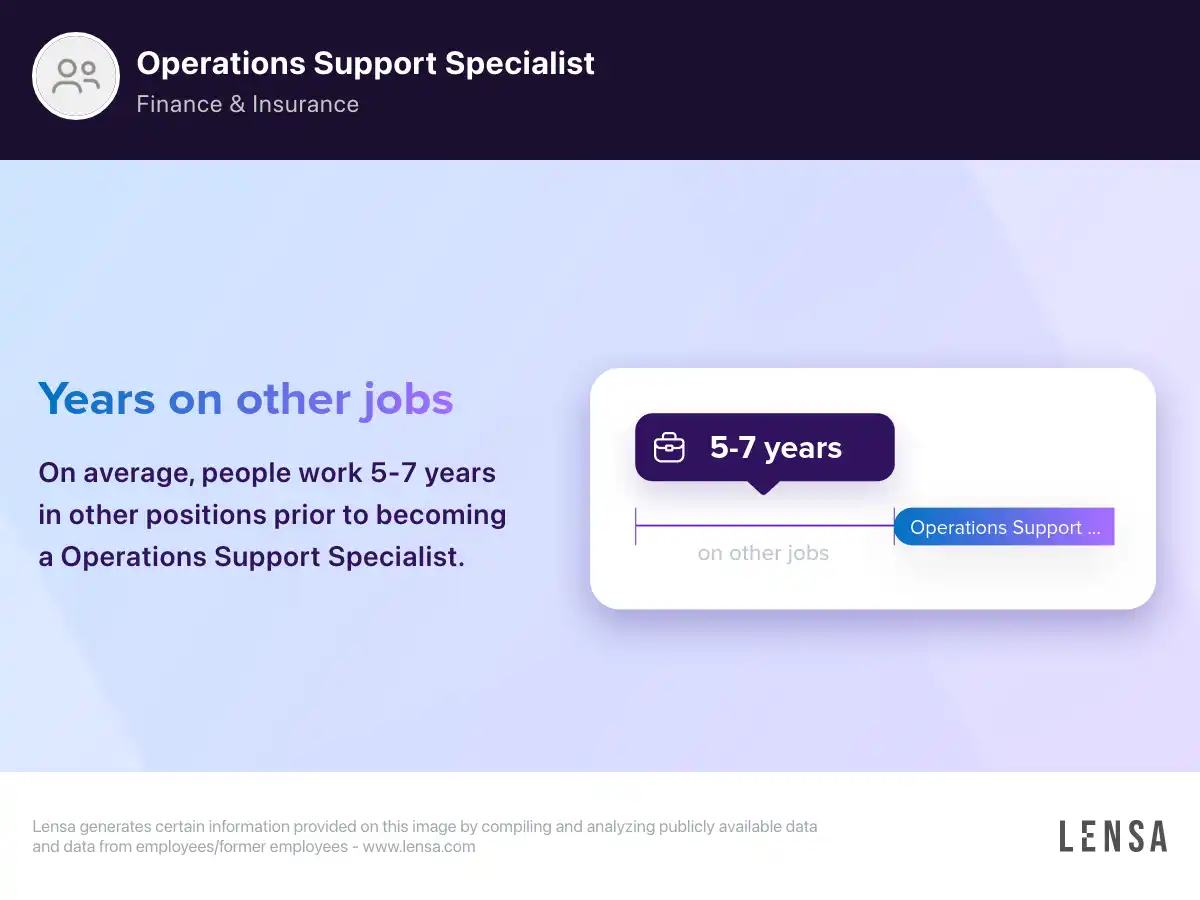 Operations Support Specialist
Finance & Insurance

Years on other jobs

On average, people work 5-7 years in other positions prior to becoming a Operations Support Specialist.

5-7 years

on other jobs

Operations Support ...

Lensa generates certain information provided on this image by compiling and analyzing publicly available data and data from employees/former employees - www.lensa.com

LENSA