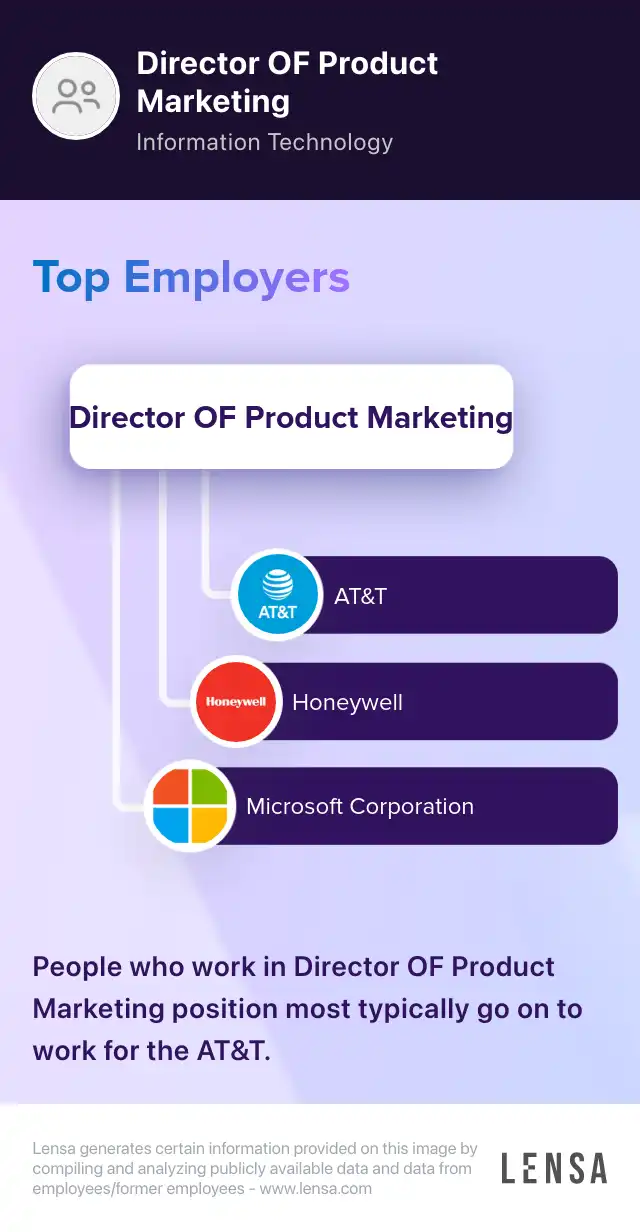 Director OF Product Marketing
Information Technology

Top Employers

Director OF Product Marketing

AT&T
AT&T

Honeywell
Honeywell

Microsoft Corporation

People who work in Director OF Product Marketing position most typically go on to work for the AT&T.

Lensa generates certain information provided on this image by compiling and analyzing publicly available data and data from employees/former employees - www.lensa.com

LENSA