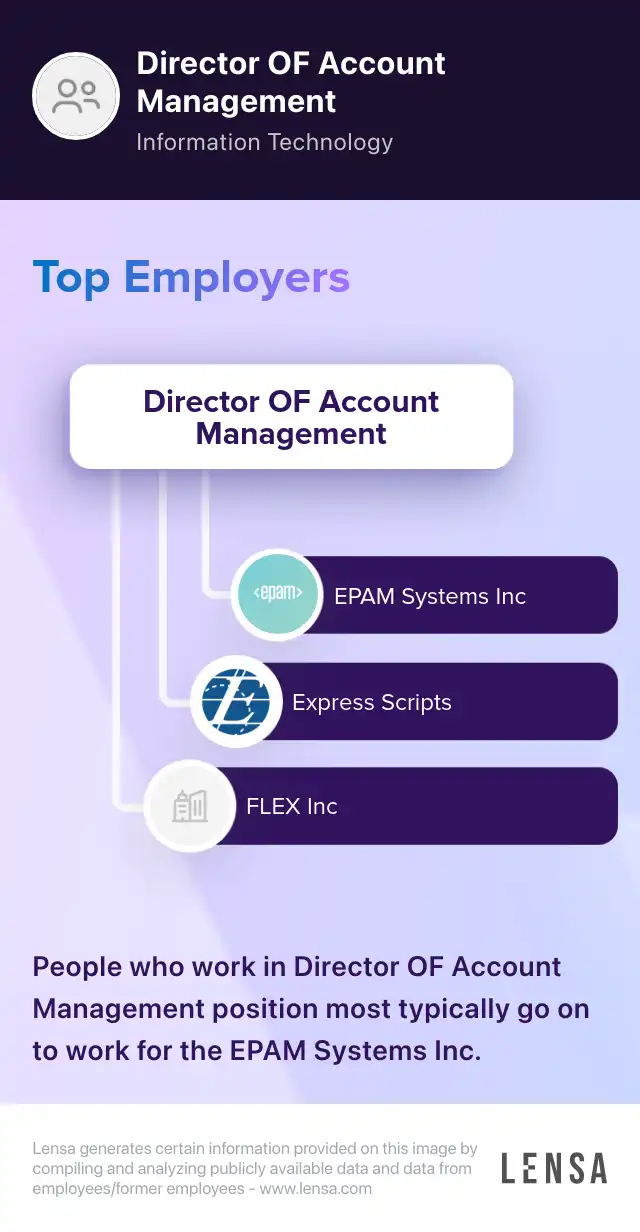 Director OF Account Management

Information Technology

Top Employers

Director OF Account Management

<epam>

EPAM Systems Inc

Express Scripts

FLEX Inc

People who work in Director OF Account Management position most typically go on to work for the EPAM Systems Inc.

Lensa generates certain information provided on this image by compiling and analyzing publicly available data and data from employees/former employees - www.lensa.com

LENSA