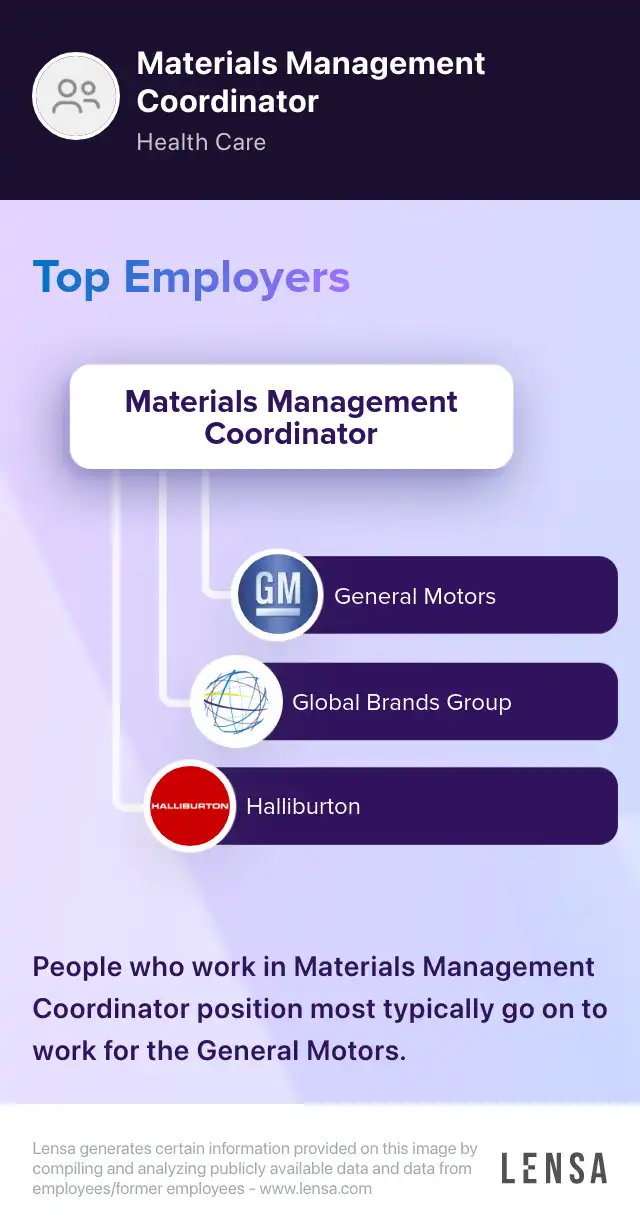 Materials Management Coordinator
Health Care

Top Employers

Materials Management Coordinator

GM
General Motors

Global Brands Group

HALLIBURTON
Halliburton

People who work in Materials Management Coordinator position most typically go on to work for the General Motors.

Lensa generates certain information provided on this image by compiling and analyzing publicly available data and data from employees/former employees - www.lensa.com

LENSA