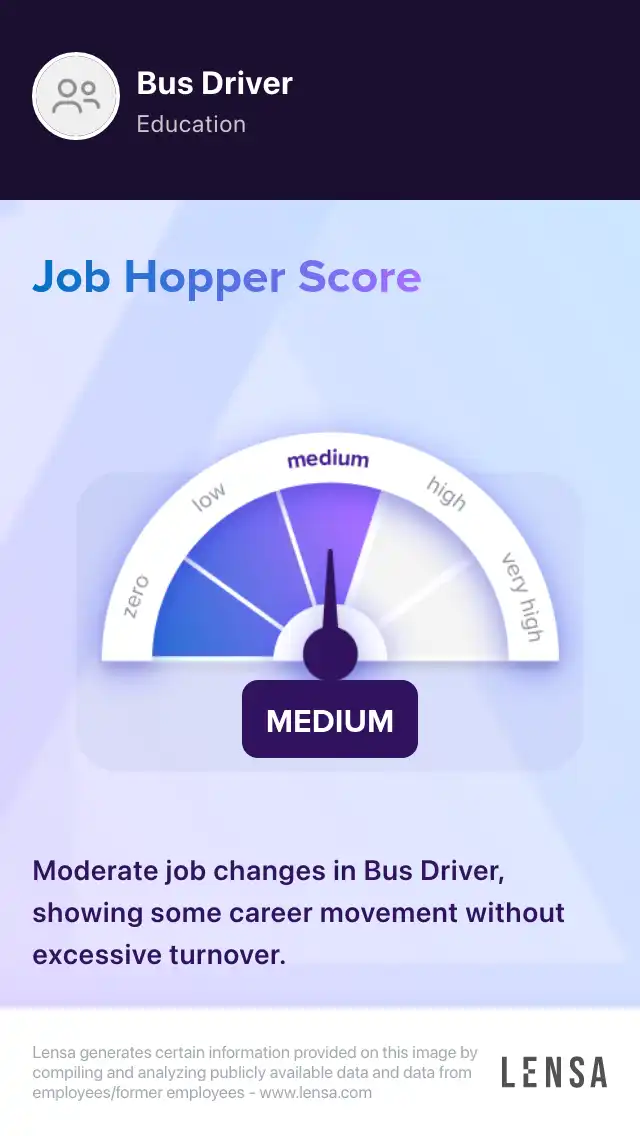 Bus Driver
Education

Job Hopper Score

zero
low
medium
high
very high

MEDIUM

Moderate job changes in Bus Driver, showing some career movement without excessive turnover.

Lensa generates certain information provided on this image by compiling and analyzing publicly available data and data from employees/former employees - www.lensa.com

LENSA