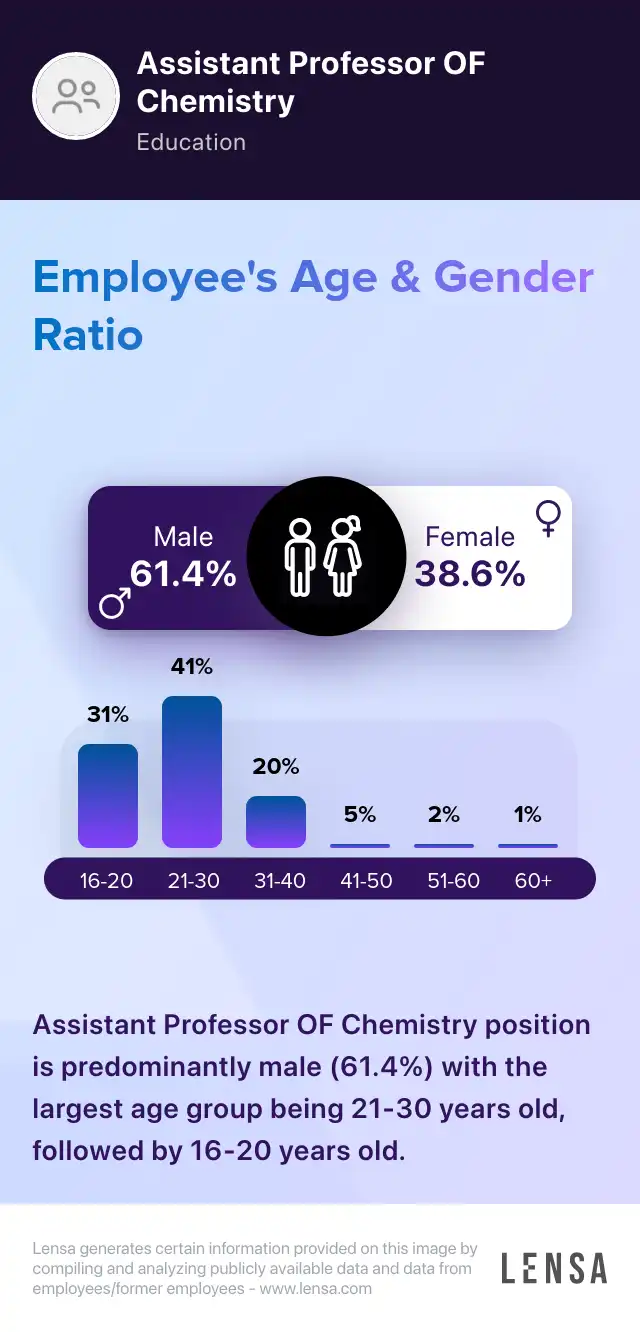 Assistant Professor OF Chemistry

Education

Employee's Age & Gender Ratio

Male
61.4%

Female
38.6%

31%
41%
20%
5%
2%
1%

16-20
21-30
31-40
41-50
51-60
60+

Assistant Professor OF Chemistry position is predominantly male (61.4%) with the largest age group being 21-30 years old, followed by 16-20 years old.

Lensa generates certain information provided on this image by compiling and analyzing publicly available data and data from employees/former employees - www.lensa.com

LENSA