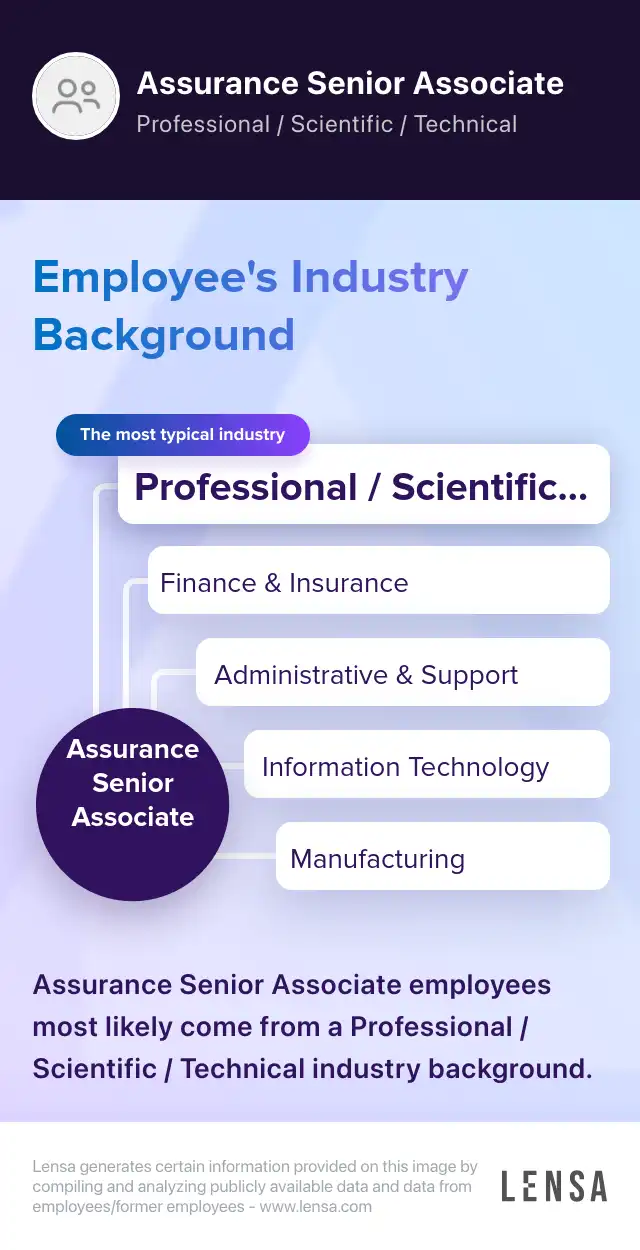 Assurance Senior Associate
Professional / Scientific / Technical

Employee's Industry Background

The most typical industry
Professional / Scientific...
Finance & Insurance
Administrative & Support
Information Technology
Manufacturing

Assurance Senior Associate

Assurance Senior Associate employees most likely come from a Professional / Scientific / Technical industry background.

Lensa generates certain information provided on this image by compiling and analyzing publicly available data and data from employees/former employees - www.lensa.com

LENSA