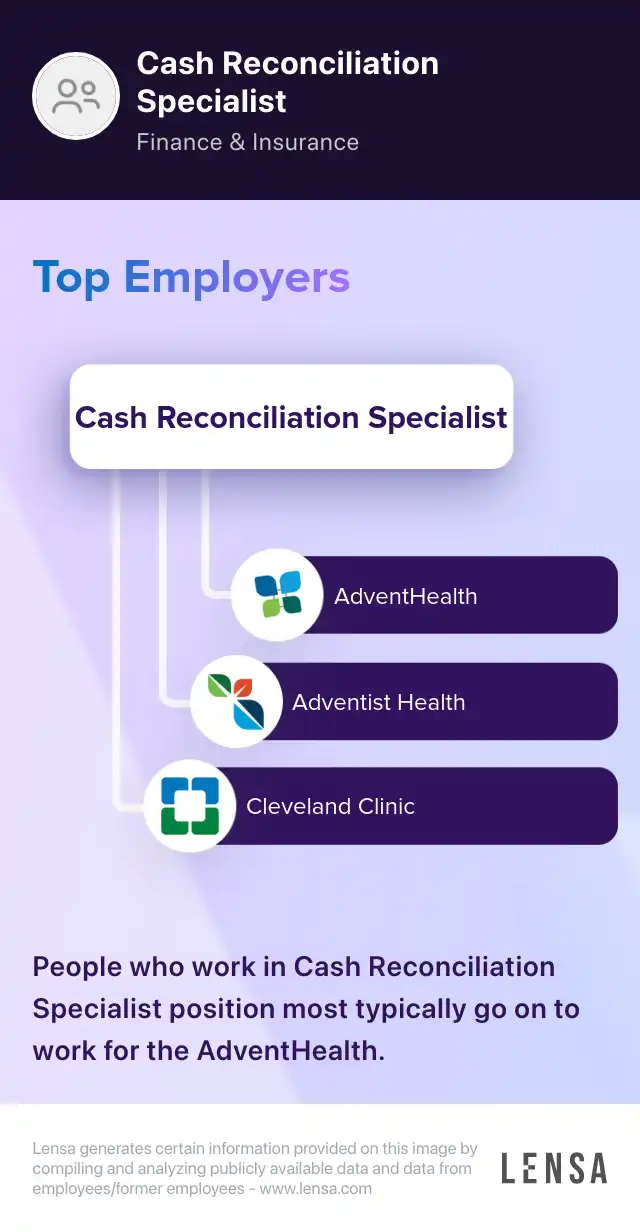 Cash Reconciliation Specialist
Finance & Insurance

Top Employers

Cash Reconciliation Specialist

AdventHealth

Adventist Health

Cleveland Clinic

People who work in Cash Reconciliation Specialist position most typically go on to work for the AdventHealth.

Lensa generates certain information provided on this image by compiling and analyzing publicly available data and data from employees/former employees - www.lensa.com

LENSA