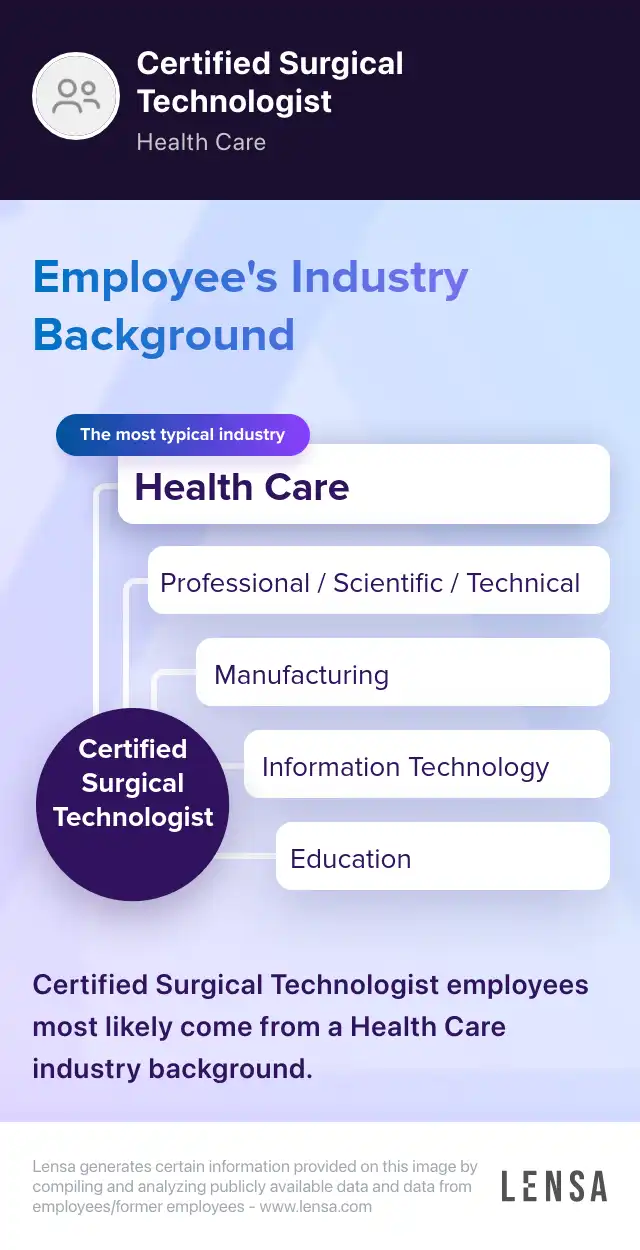 Certified Surgical Technologist
Health Care

Employee's Industry Background

The most typical industry

Health Care

Professional / Scientific / Technical

Manufacturing

Information Technology

Education

Certified Surgical Technologist

Certified Surgical Technologist employees most likely come from a Health Care industry background.

Lensa generates certain information provided on this image by compiling and analyzing publicly available data and data from employees/former employees - www.lensa.com

LENSA