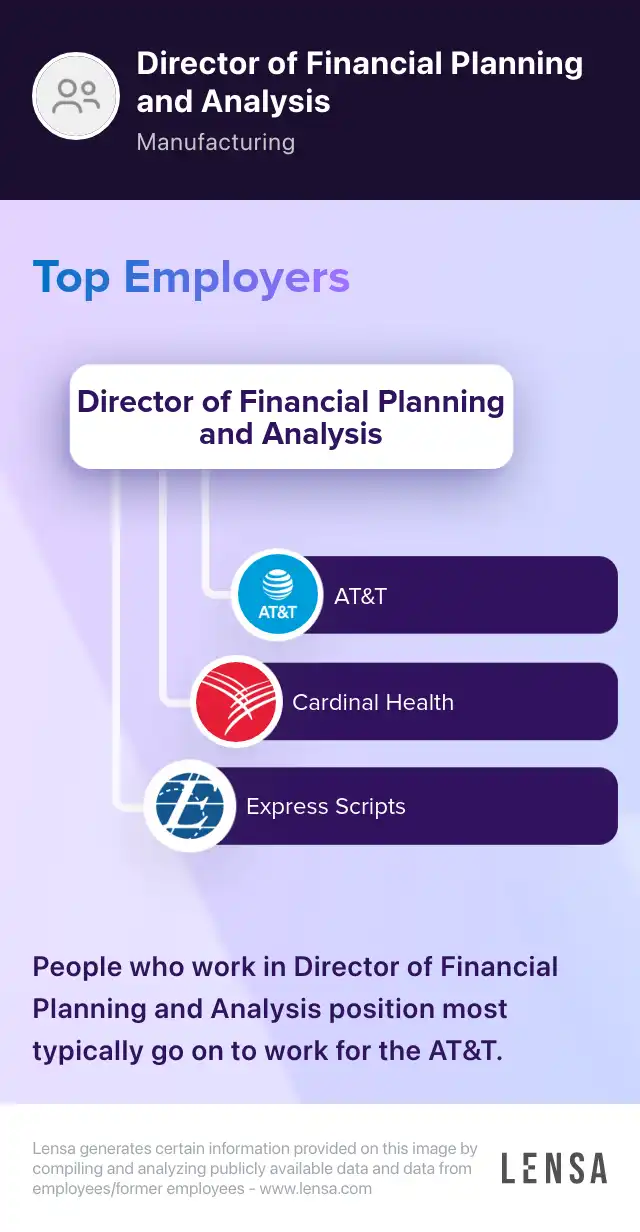 Director of Financial Planning and Analysis

Manufacturing

Top Employers

Director of Financial Planning and Analysis

AT&T

AT&T

Cardinal Health

Express Scripts

People who work in Director of Financial Planning and Analysis position most typically go on to work for the AT&T.

Lensa generates certain information provided on this image by compiling and analyzing publicly available data and data from employees/former employees - www.lensa.com

LENSA