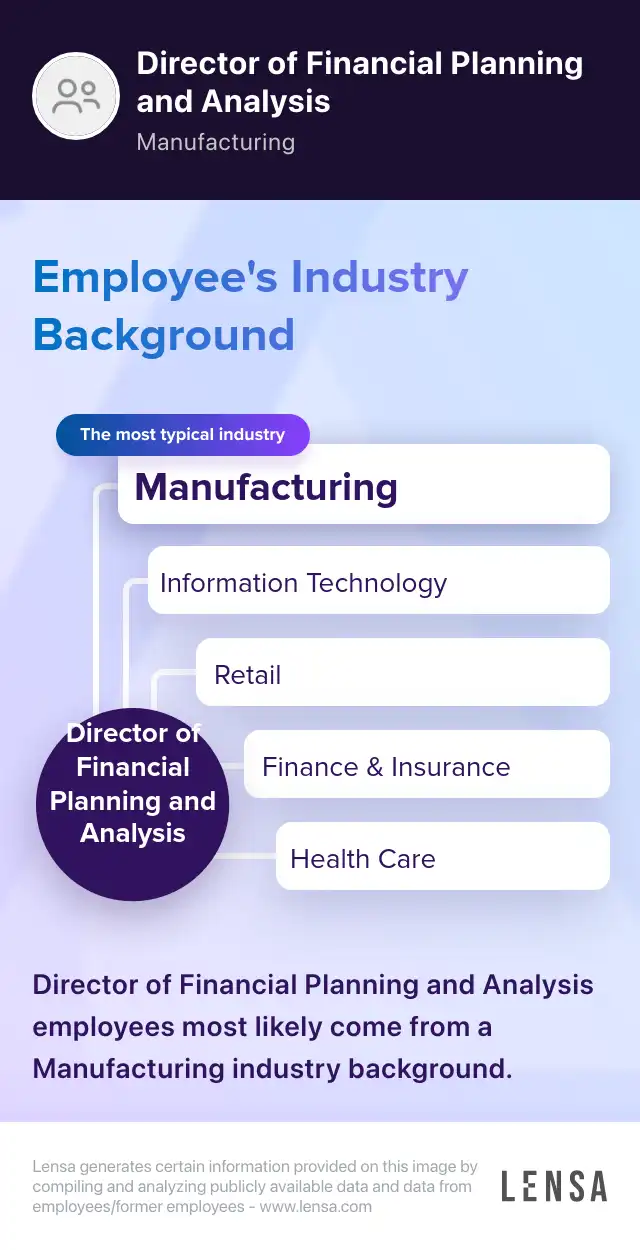 Director of Financial Planning and Analysis
Manufacturing

Employee's Industry Background

The most typical industry

Manufacturing

Information Technology

Retail

Finance & Insurance

Health Care

Director of Financial Planning and Analysis

Director of Financial Planning and Analysis employees most likely come from a Manufacturing industry background.

Lensa generates certain information provided on this image by compiling and analyzing publicly available data and data from employees/former employees - www.lensa.com

LENSA