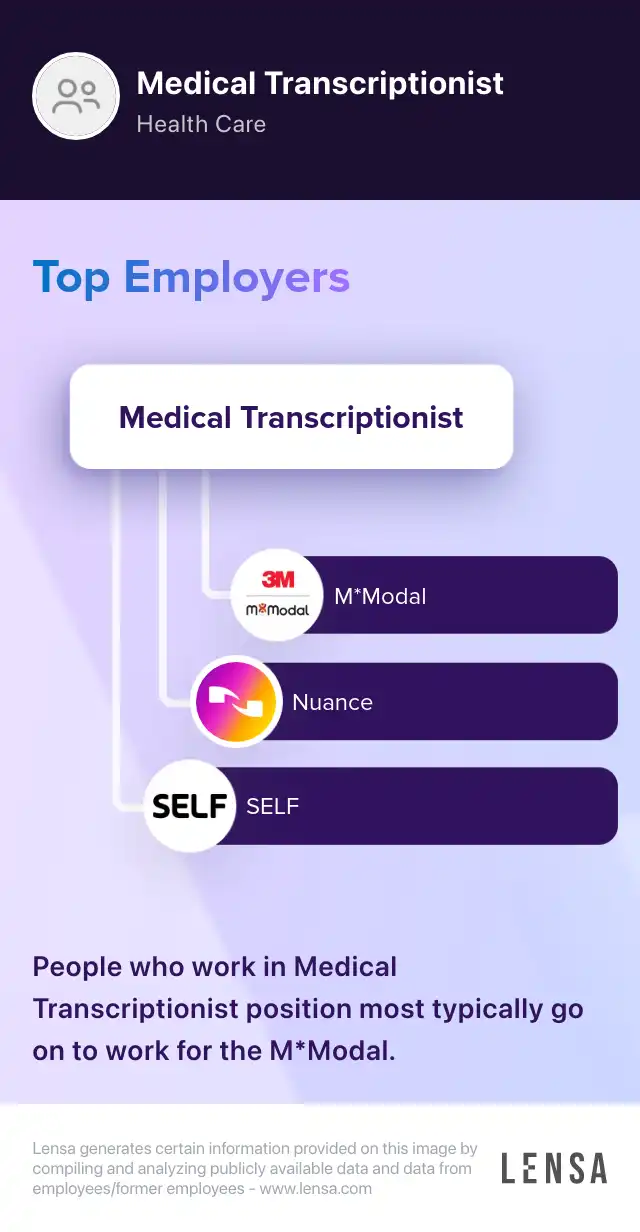 Medical Transcriptionist
Health Care

Top Employers

Medical Transcriptionist

3M
M*Modal
M*Modal

Nuance

SELF
SELF

People who work in Medical Transcriptionist position most typically go on to work for the M*Modal.

Lensa generates certain information provided on this image by compiling and analyzing publicly available data and data from employees/former employees - www.lensa.com

LENSA